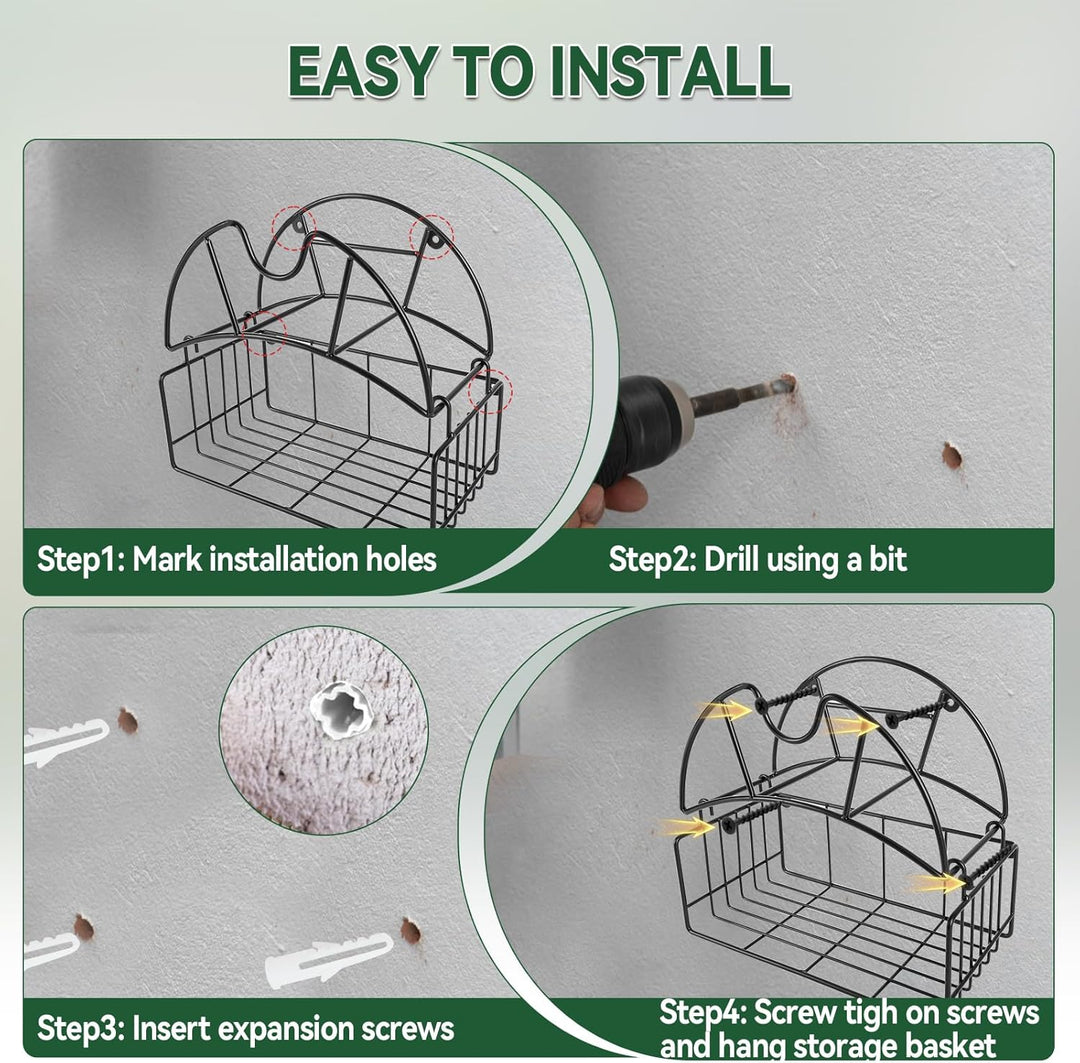 EASY TO INSTALL

Step1: Mark installation holes

Step2: Drill using a bit

Step3: Insert expansion screws

Step4: Screw tigh on screws and hang storage basket