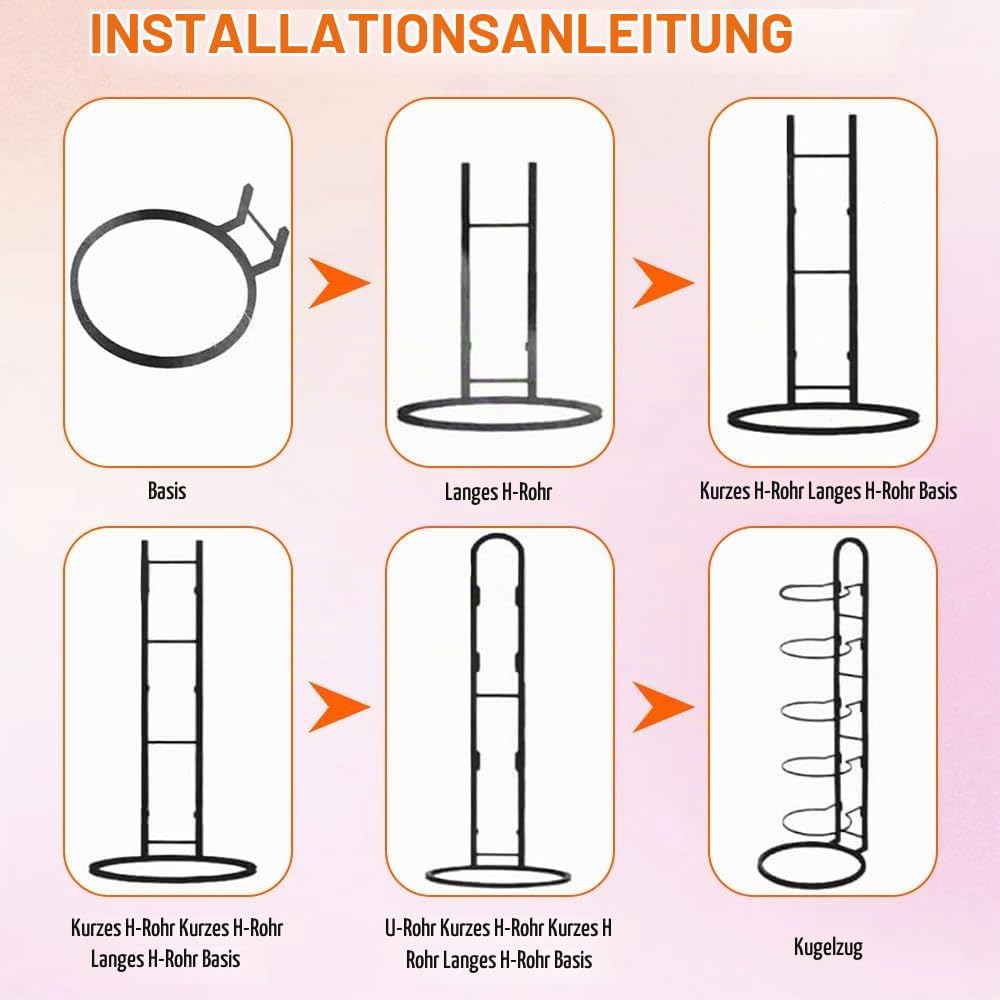 INSTALLATIONSANLEITUNG

Basis

Langes H-Rohr

Kurzes H-Rohr Langes H-Rohr Basis

Kurzes H-Rohr Kurzes H-Rohr Langes H-Rohr Basis

U-Rohr Kurzes H-Rohr Kurzes H Rohr Langes H-Rohr Basis

Kugelzug