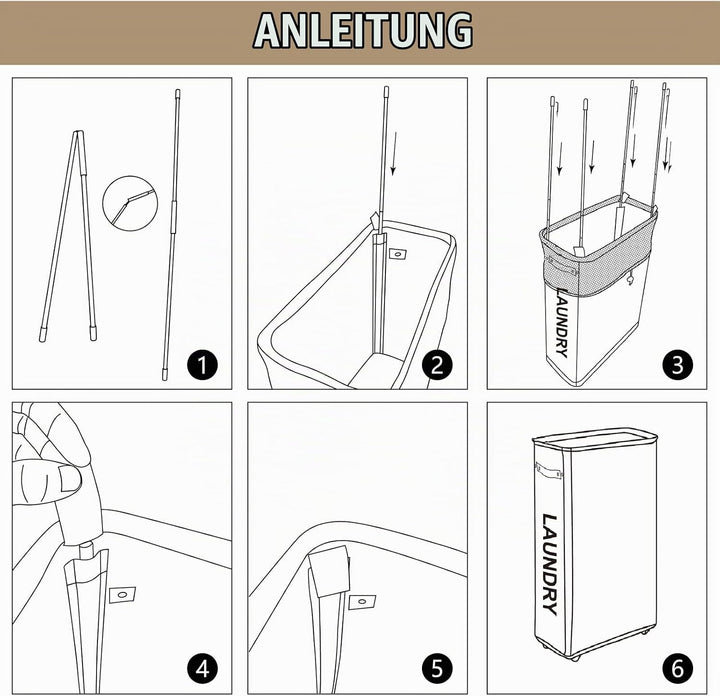 ANLEITUNG

1

2

LAUNDRY

3

4

5

LAUNDRY

6