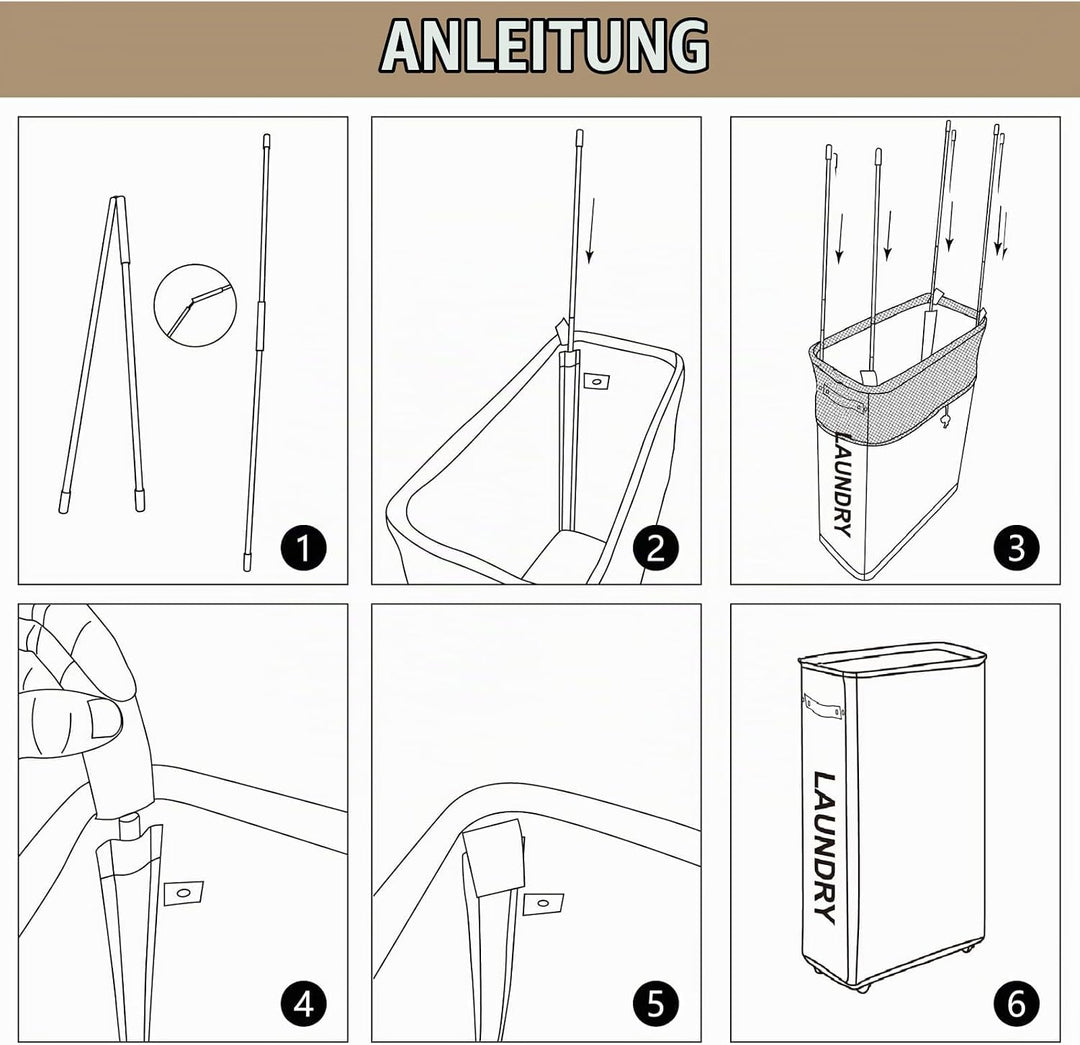 ANLEITUNG

1

2

LAUNDRY

3

4

5

LAUNDRY

6