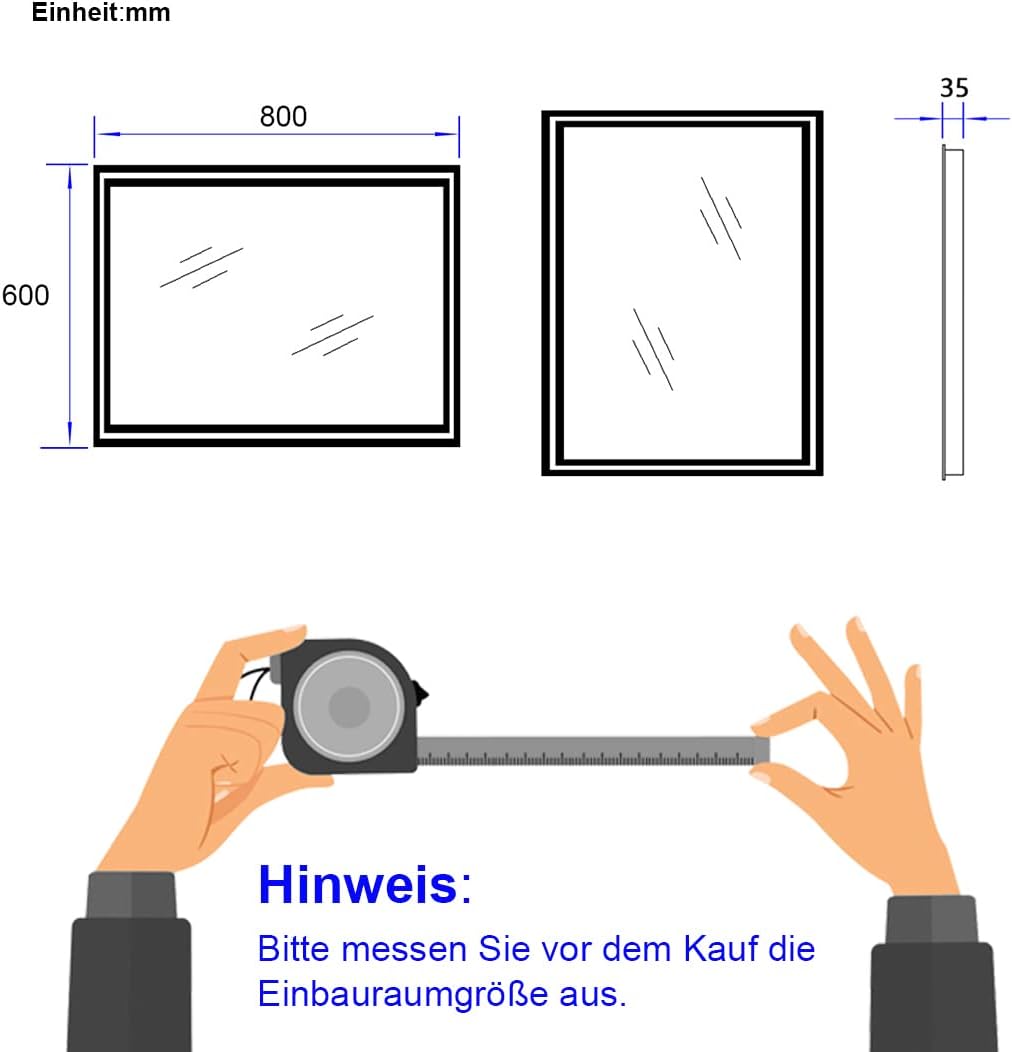 Einheit:mm

800

600

35

Hinweis:

Bitte messen Sie vor dem Kauf die Einbauraumgröße aus.