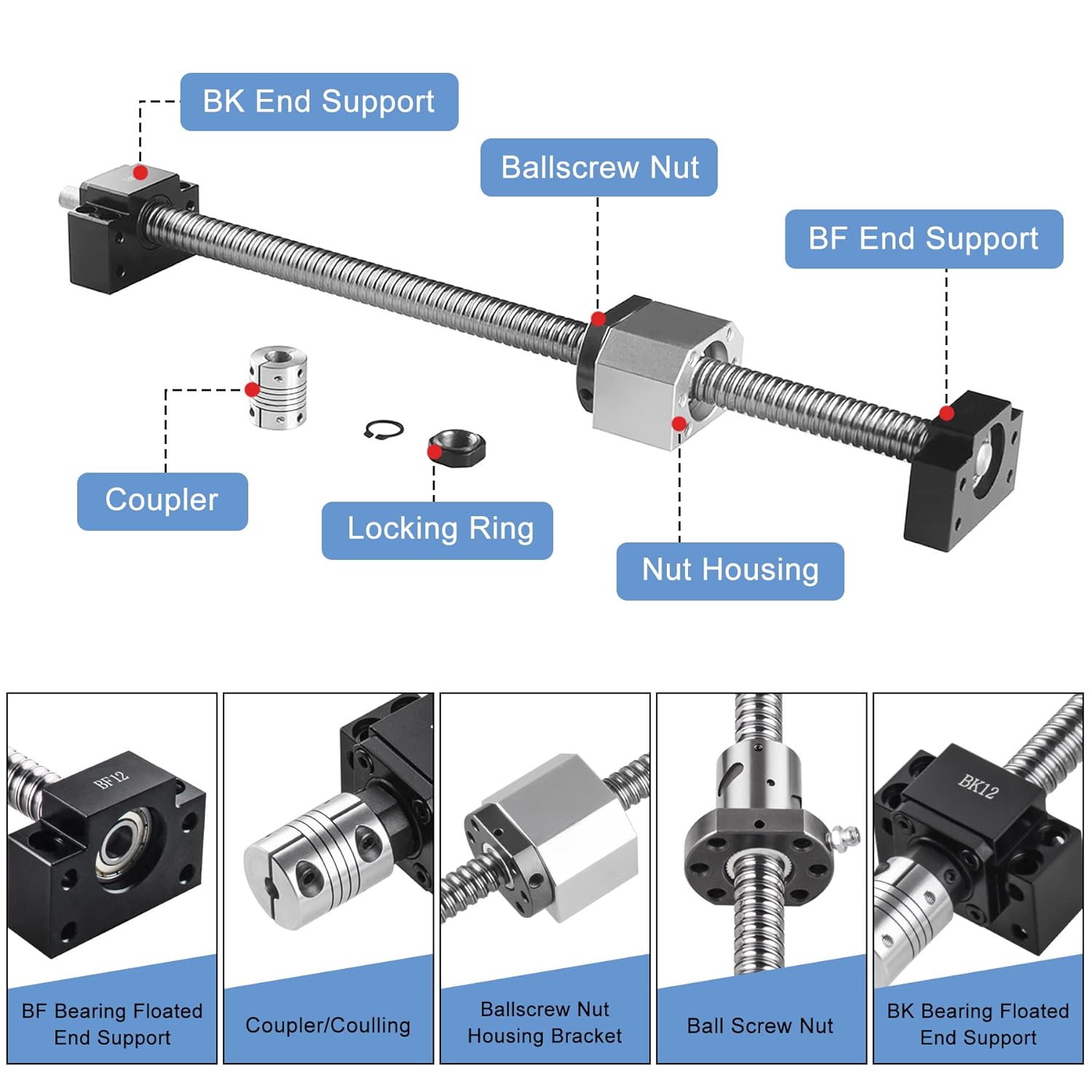 BK End Support

Ballscrew Nut

BF End Support

Coupler

Locking Ring

Nut Housing

BF12

BF Bearing Floated End Support

Coupler/Coulling

Ballscrew Nut Housing Bracket

Ball Screw Nut

BK12

BK Bearing Floated End Support