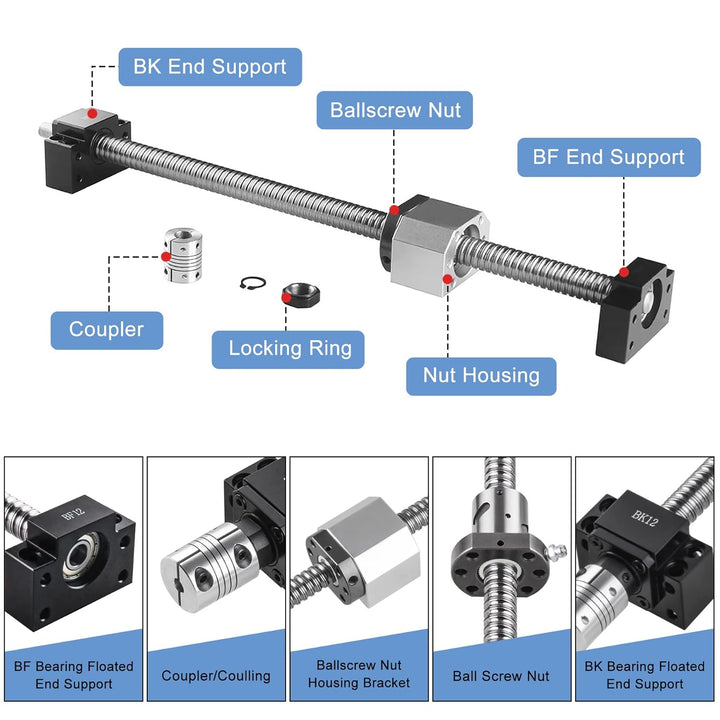 BK End Support

Ballscrew Nut

BF End Support

Coupler

Locking Ring

Nut Housing

BF12

BF Bearing Floated End Support

Coupler/Coulling

Ballscrew Nut Housing Bracket

Ball Screw Nut

BK12

BK Bearing Floated End Support