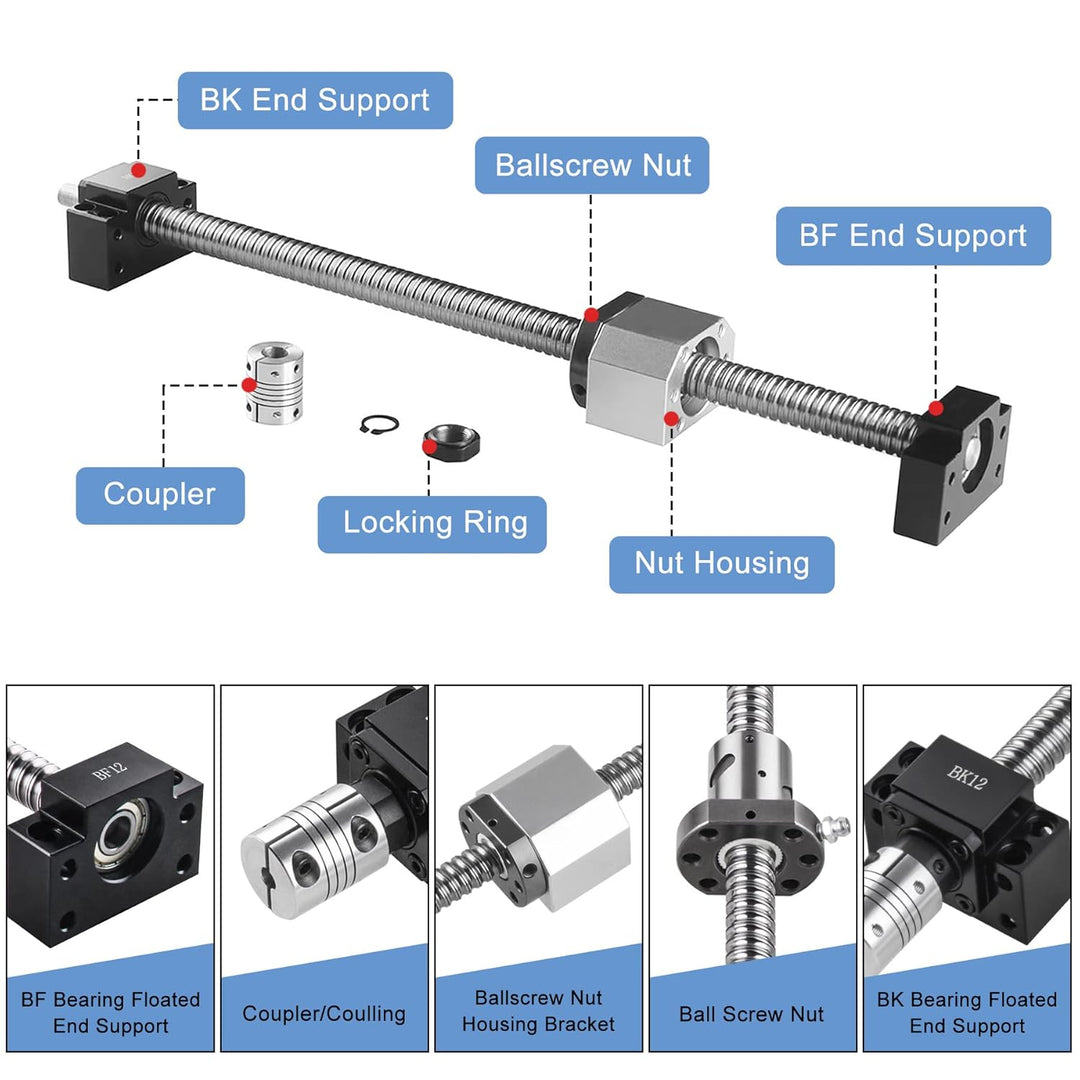 BK End Support

Ballscrew Nut

BF End Support

Coupler

Locking Ring

Nut Housing

BF12

BF Bearing Floated End Support

Coupler/Coulling

Ballscrew Nut Housing Bracket

Ball Screw Nut

BK12

BK Bearing Floated End Support