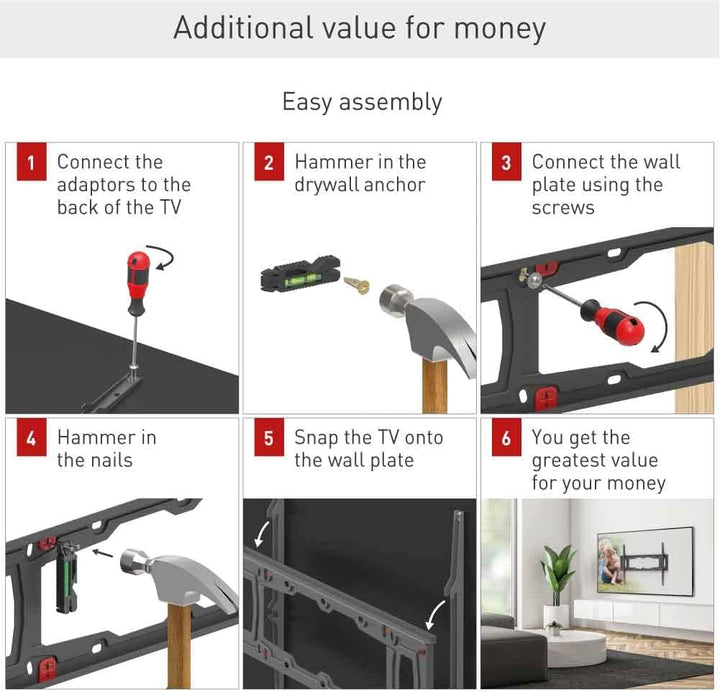 Additional value for money

Easy assembly

1 Connect the adaptors to the back of the TV

2 Hammer in the drywall anchor

3 Connect the wall plate using the screws

4 Hammer in the nails

5 Snap the TV onto the wall plate

6 You get the greatest value for your money