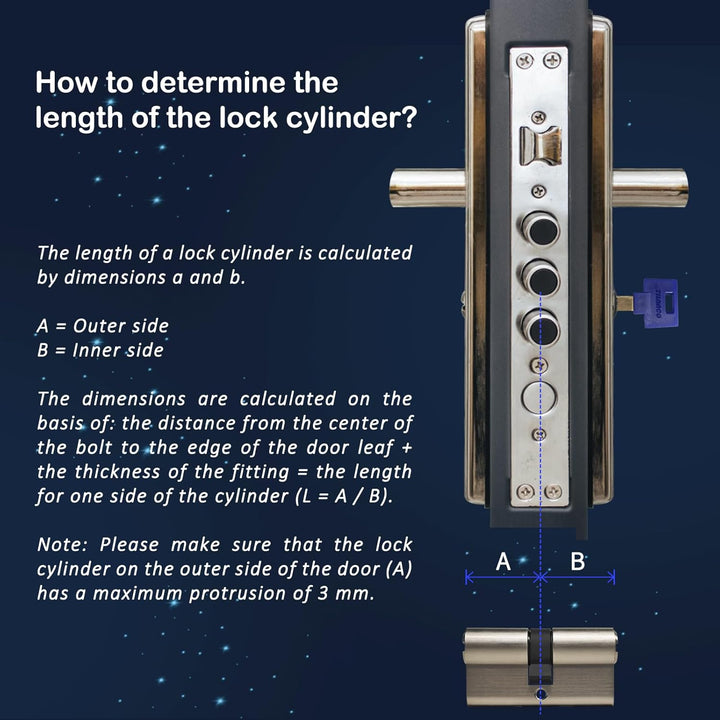 How to determine the length of the lock cylinder?

The length of a lock cylinder is calculated by dimensions a and b.

A = Outer side
B = Inner side

The dimensions are calculated on the basis of: the distance from the center of the bolt to the edge of the door leaf + the thickness of the fitting = the length for one side of the cylinder (L = A / B).

Note: Please make sure that the lock cylinder on the outer side of the door (A) has a maximum protrusion of 3 mm.

A

B