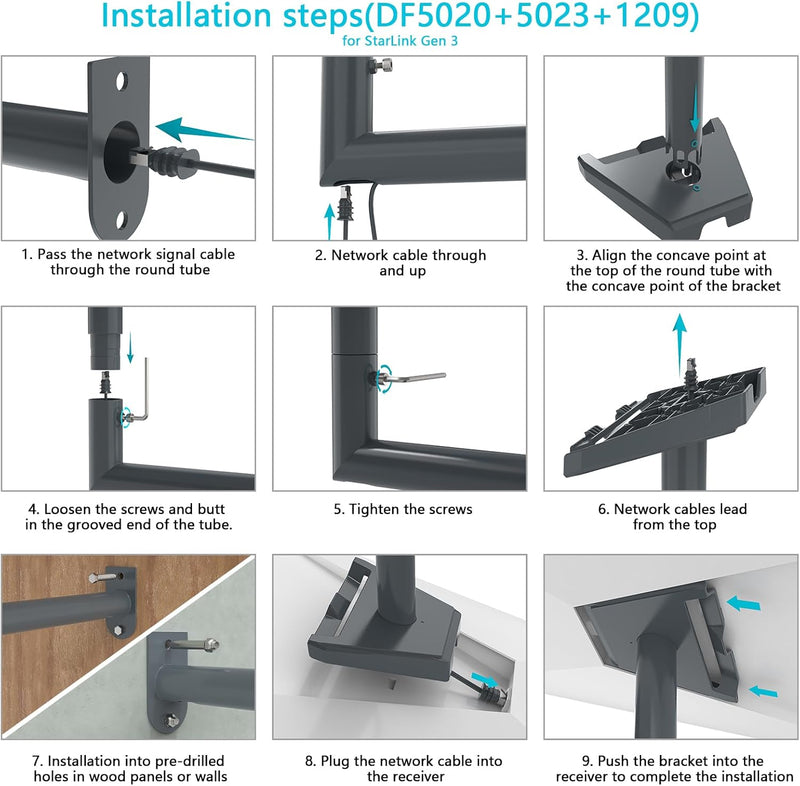 Installation steps(DF5020+5023+1209)
for StarLink Gen 3

1. Pass the network signal cable through the round tube

2. Network cable through and up

3. Align the concave point at the top of the round tube with the concave point of the bracket

4. Loosen the screws and butt in the grooved end of the tube.

5. Tighten the screws

6. Network cables lead from the top

7. Installation into pre-drilled holes in wood panels or walls

8. Plug the network cable into the receiver

9. Push the bracket into the receiver to complete the installation