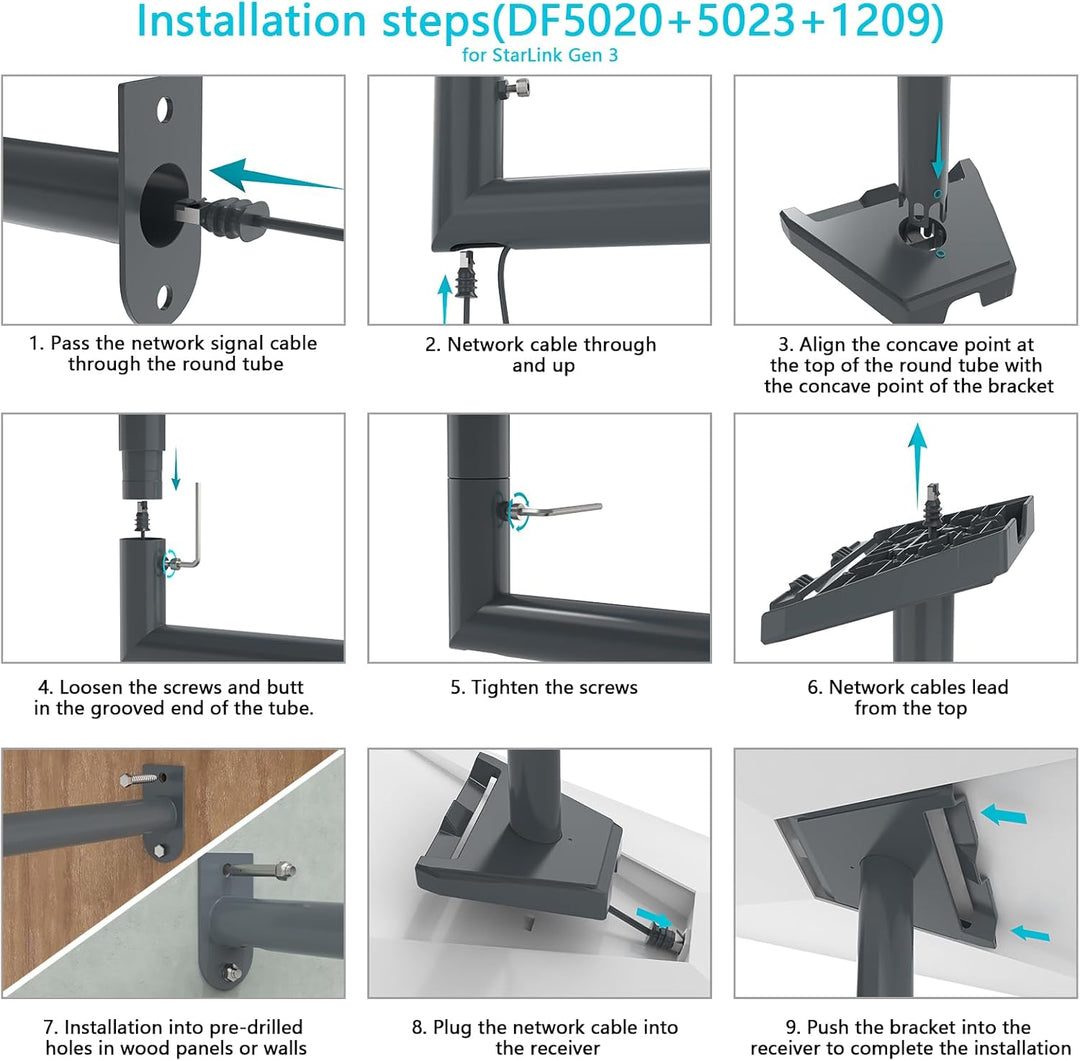 Installation steps(DF5020+5023+1209)
for StarLink Gen 3

1. Pass the network signal cable through the round tube

2. Network cable through and up

3. Align the concave point at the top of the round tube with the concave point of the bracket

4. Loosen the screws and butt in the grooved end of the tube.

5. Tighten the screws

6. Network cables lead from the top

7. Installation into pre-drilled holes in wood panels or walls

8. Plug the network cable into the receiver

9. Push the bracket into the receiver to complete the installation