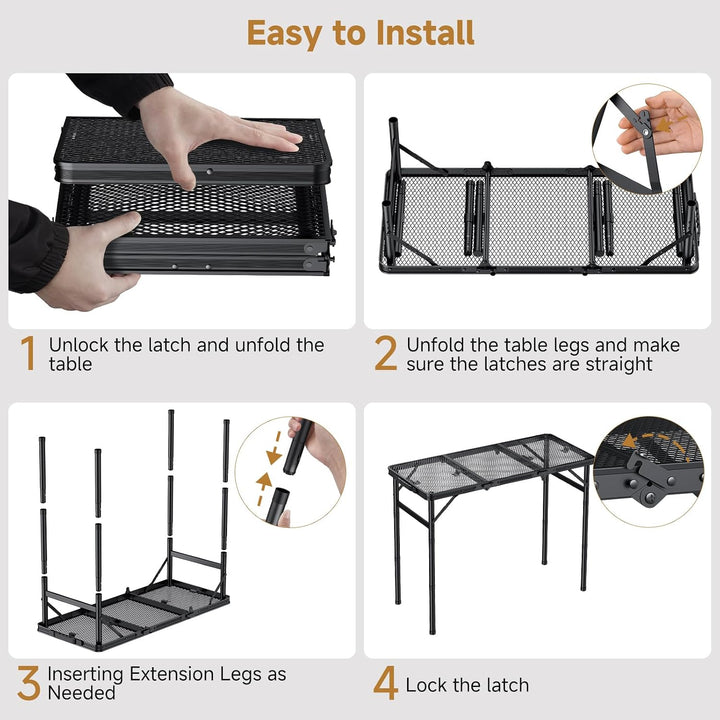 Easy to Install

1 Unlock the latch and unfold the table

2 Unfold the table legs and make sure the latches are straight

3 Inserting Extension Legs as Needed

4 Lock the latch