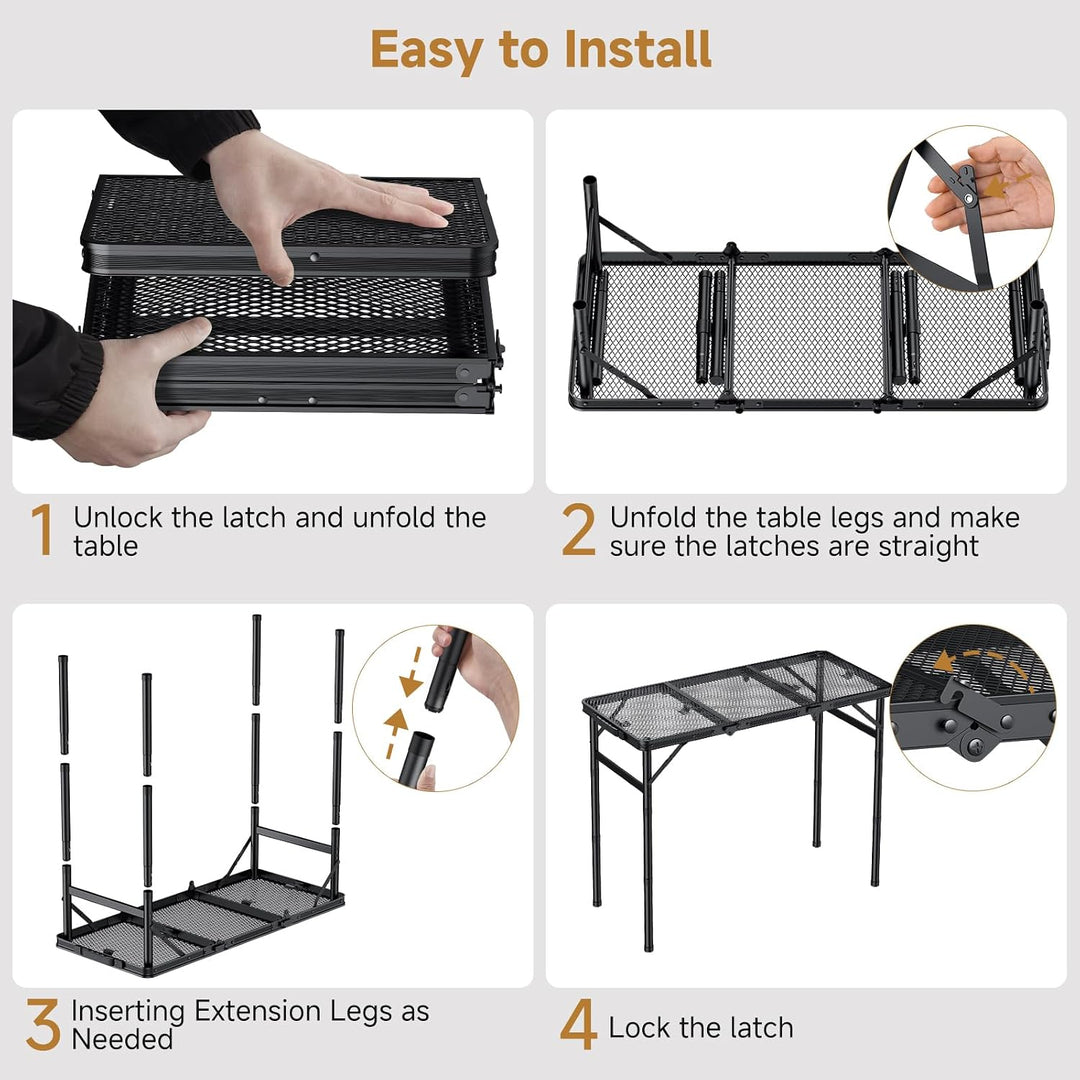 Easy to Install

1 Unlock the latch and unfold the table

2 Unfold the table legs and make sure the latches are straight

3 Inserting Extension Legs as Needed

4 Lock the latch