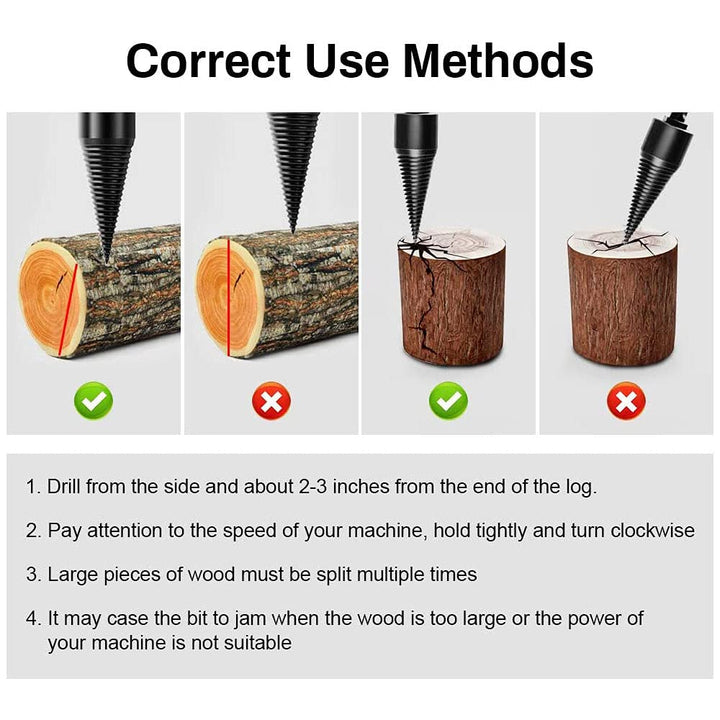 Correct Use Methods

1. Drill from the side and about 2-3 inches from the end of the log.

2. Pay attention to the speed of your machine, hold tightly and turn clockwise

3. Large pieces of wood must be split multiple times

4. It may case the bit to jam when the wood is too large or the power of your machine is not suitable