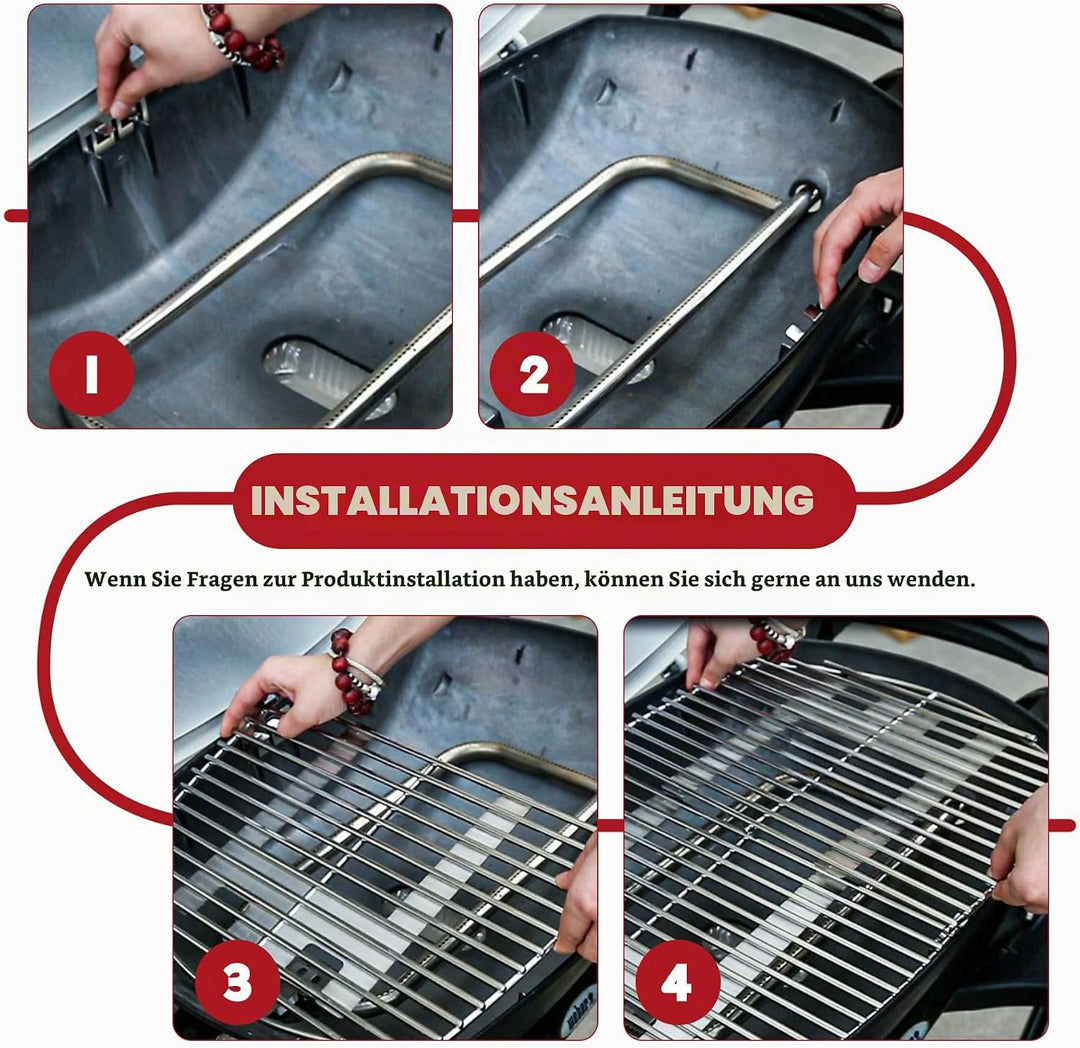 1

2

INSTALLATIONSANLEITUNG

Wenn Sie Fragen zur Produktinstallation haben, können Sie sich gerne an uns wenden.

3

4