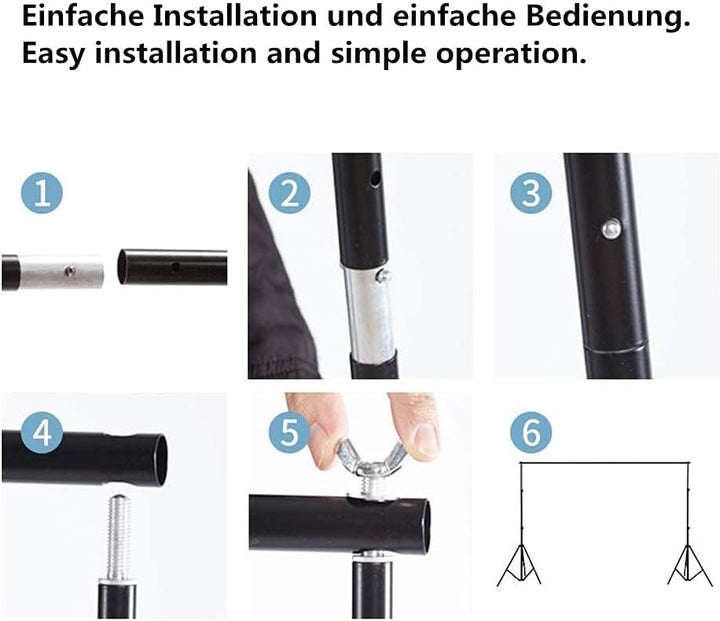 Einfache Installation und einfache Bedienung.
Easy installation and simple operation.

1

2

3

4

5

6