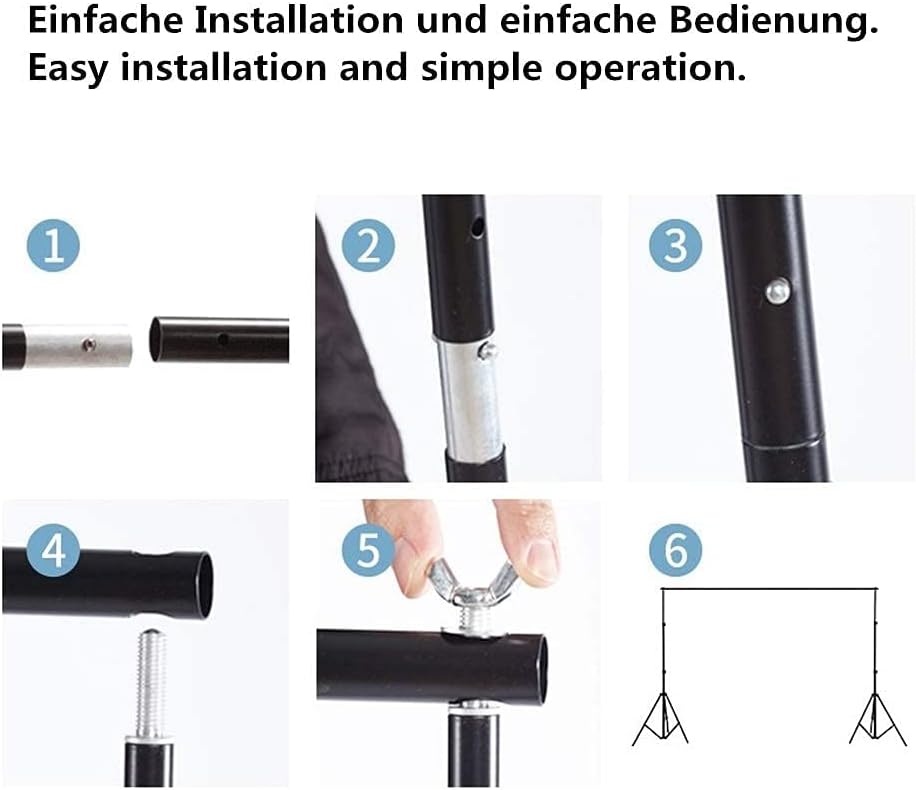 Einfache Installation und einfache Bedienung.
Easy installation and simple operation.

1

2

3

4

5

6