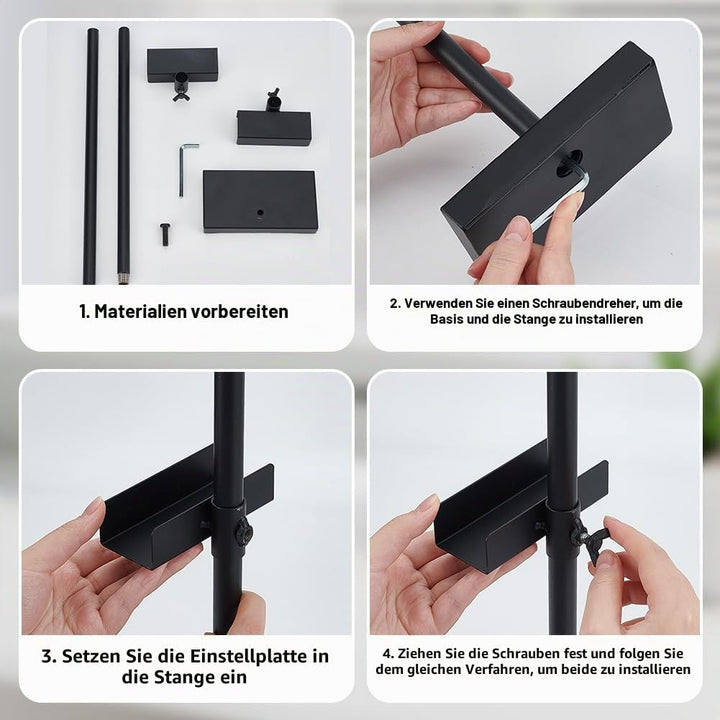 1. Materialien vorbereiten

2. Verwenden Sie einen Schraubendreher, um die Basis und die Stange zu installieren

3. Setzen Sie die Einstellplatte in die Stange ein

4. Ziehen Sie die Schrauben fest und folgen Sie dem gleichen Verfahren, um beide zu installieren