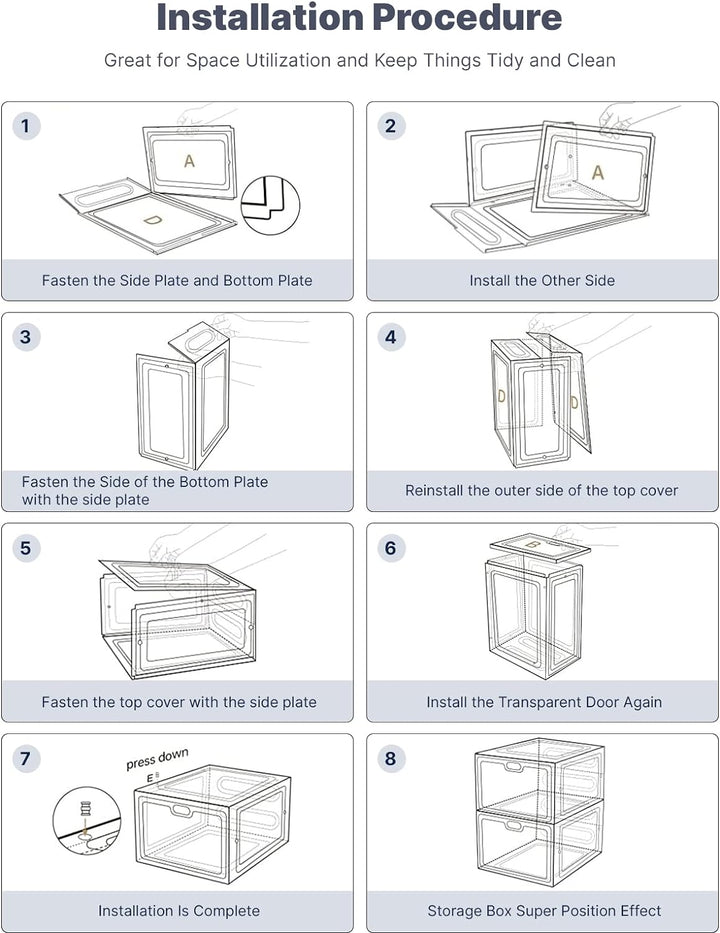 Installation Procedure

Great for Space Utilization and Keep Things Tidy and Clean

1
A
D
Fasten the Side Plate and Bottom Plate

2
A
Install the Other Side

3
Fasten the Side of the Bottom Plate with the side plate

4
D
D
Reinstall the outer side of the top cover

5
Fasten the top cover with the side plate

6
B
Install the Transparent Door Again

7
press down
E
Installation Is Complete

8
Storage Box Super Position Effect