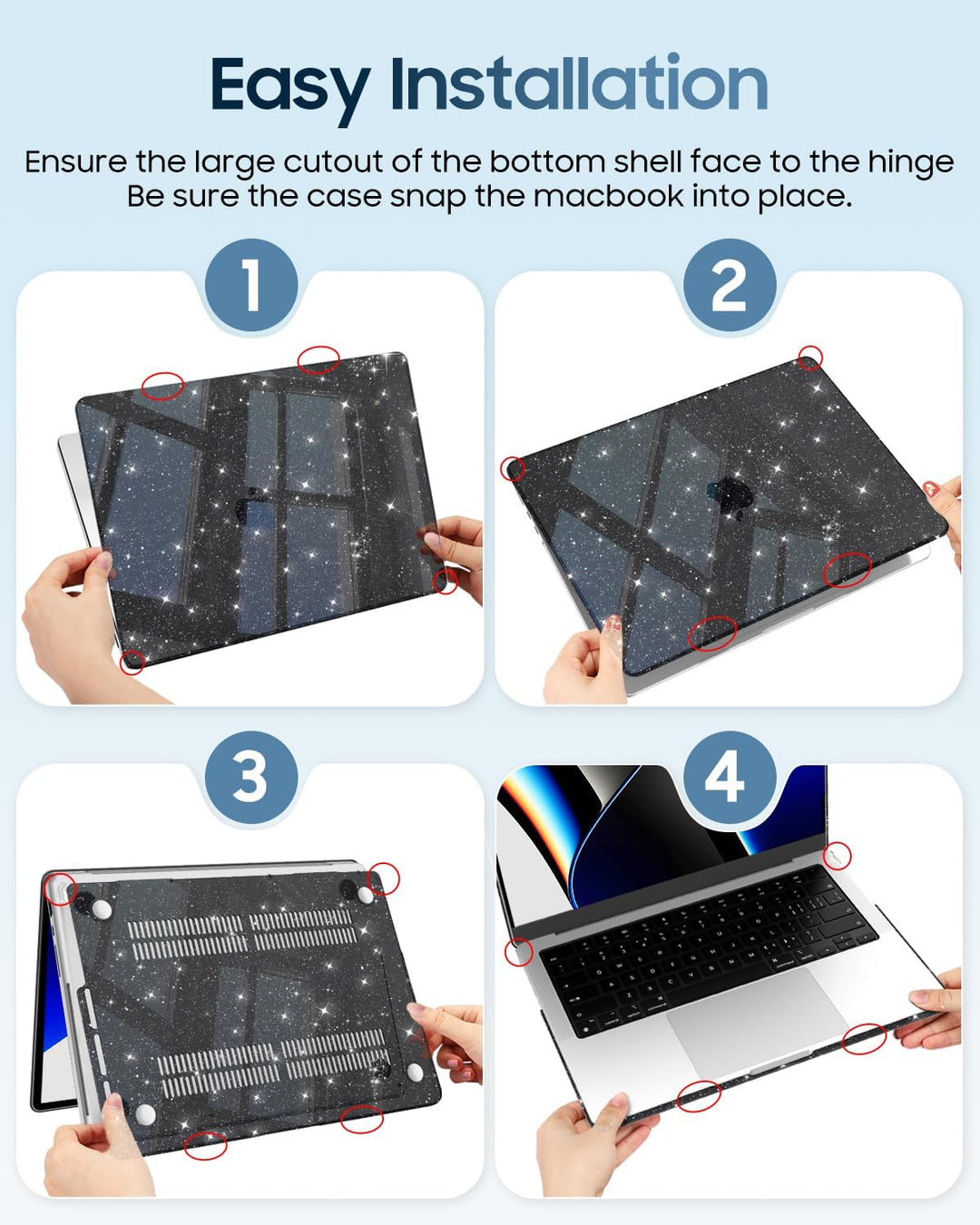 Easy Installation

Ensure the large cutout of the bottom shell face to the hinge
Be sure the case snap the macbook into place.

1

2

3

4