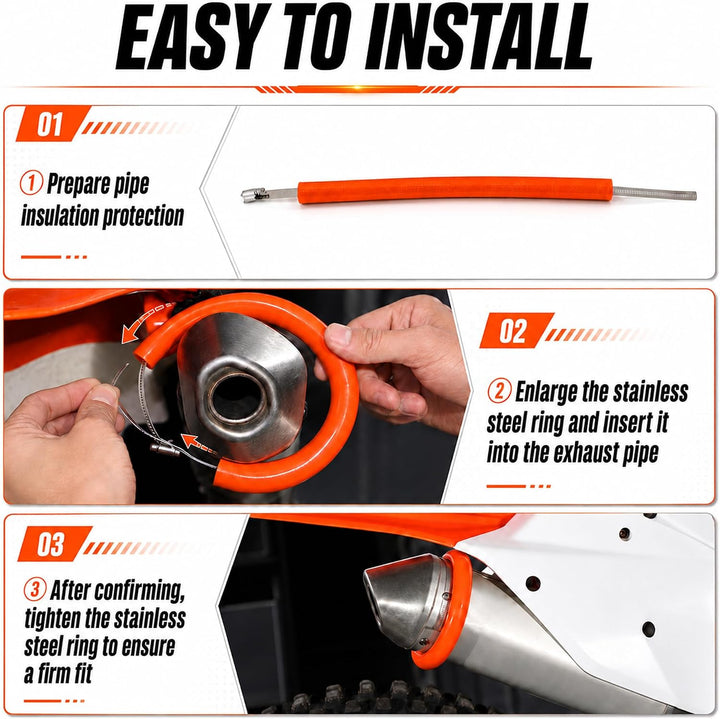 EASY TO INSTALL

01

① Prepare pipe insulation protection

02

② Enlarge the stainless steel ring and insert it into the exhaust pipe

03

③ After confirming, tighten the stainless steel ring to ensure a firm fit