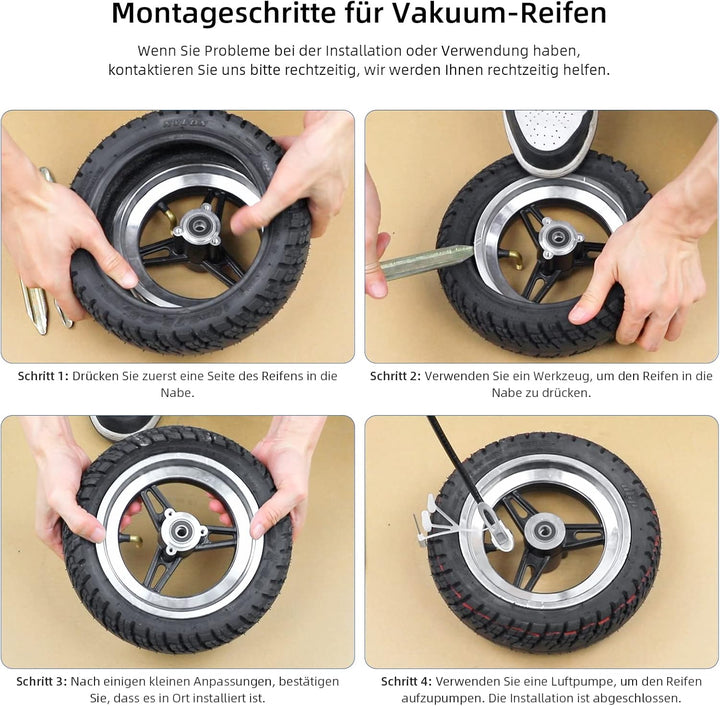 Montageschritte für Vakuum-Reifen

Wenn Sie Probleme bei der Installation oder Verwendung haben, kontaktieren Sie uns bitte rechtzeitig, wir werden Ihnen rechtzeitig helfen.

NYLON

Schritt 1: Drücken Sie zuerst eine Seite des Reifens in die Nabe.

Schritt 2: Verwenden Sie ein Werkzeug, um den Reifen in die Nabe zu drücken.

Schritt 3: Nach einigen kleinen Anpassungen, bestätigen Sie, dass es in Ort installiert ist.

Schritt 4: Verwenden Sie eine Luftpumpe, um den Reifen aufzupumpen. Die Installation ist abgeschlossen.