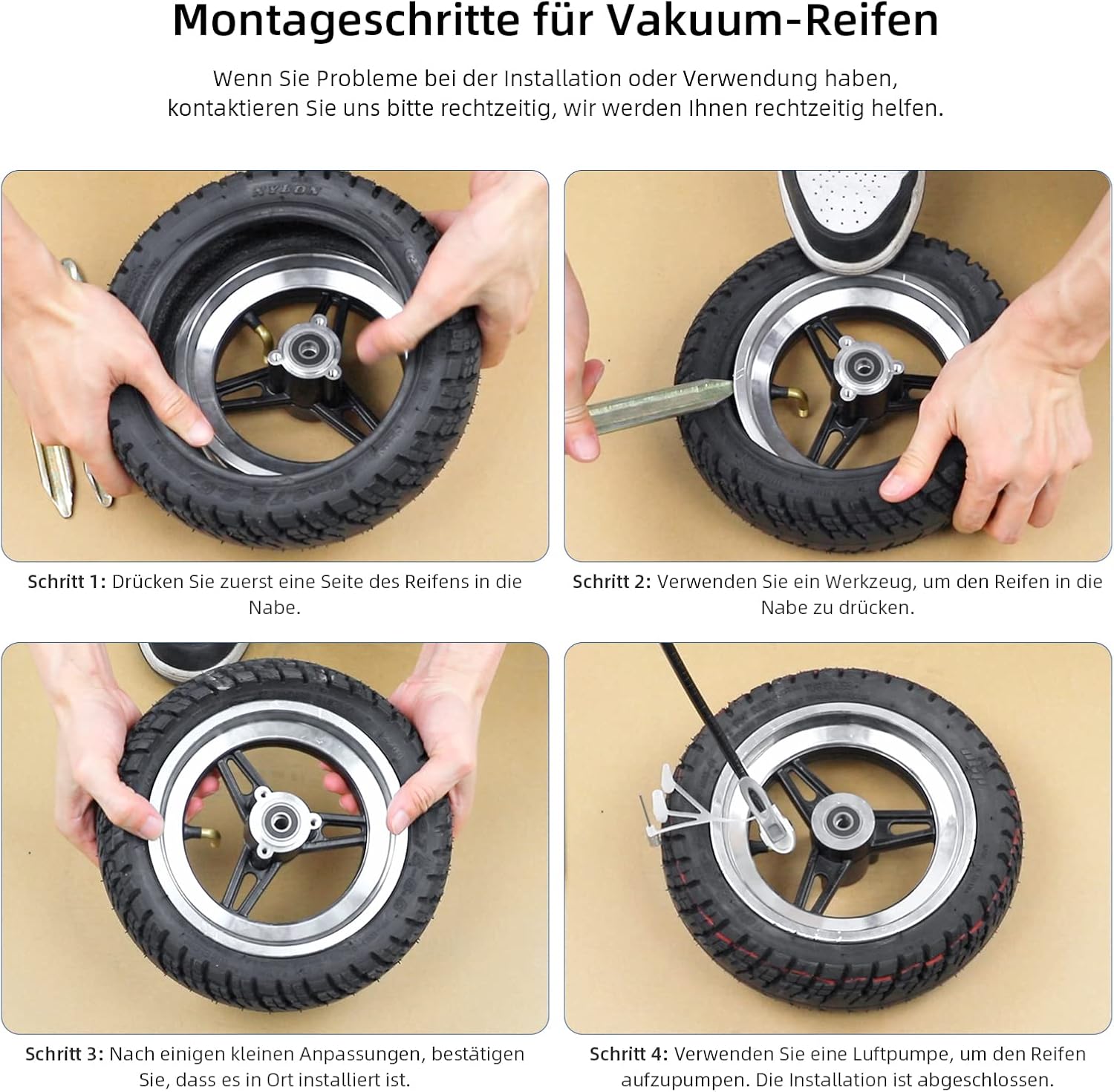 Montageschritte für Vakuum-Reifen

Wenn Sie Probleme bei der Installation oder Verwendung haben, kontaktieren Sie uns bitte rechtzeitig, wir werden Ihnen rechtzeitig helfen.

NYLON

Schritt 1: Drücken Sie zuerst eine Seite des Reifens in die Nabe.

Schritt 2: Verwenden Sie ein Werkzeug, um den Reifen in die Nabe zu drücken.

Schritt 3: Nach einigen kleinen Anpassungen, bestätigen Sie, dass es in Ort installiert ist.

Schritt 4: Verwenden Sie eine Luftpumpe, um den Reifen aufzupumpen. Die Installation ist abgeschlossen.