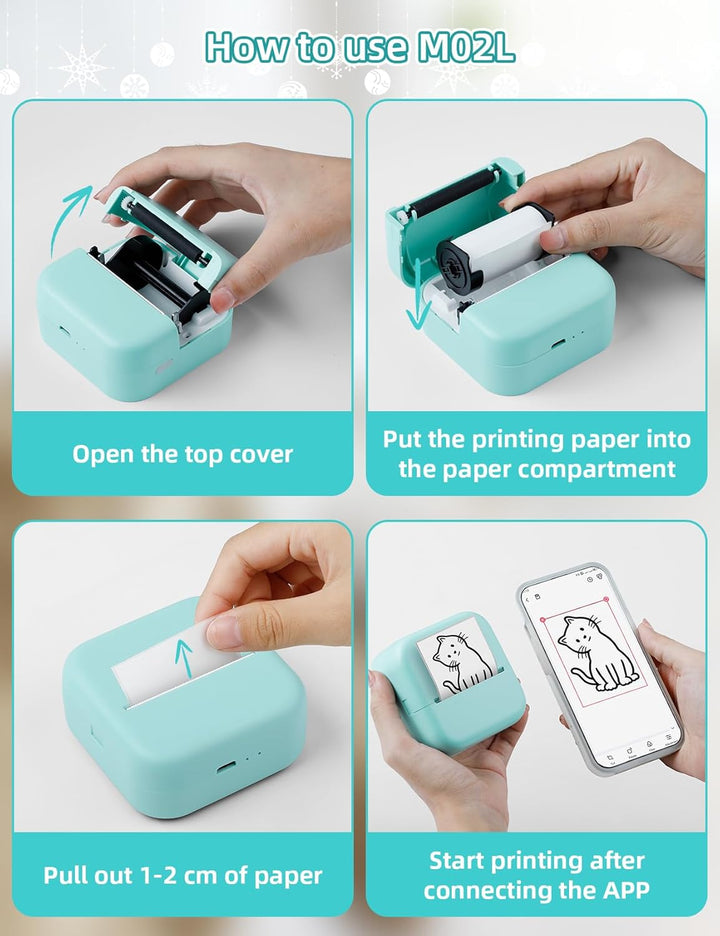 How to use M02L

Open the top cover

Put the printing paper into the paper compartment

Pull out 1-2 cm of paper

Start printing after connecting the APP