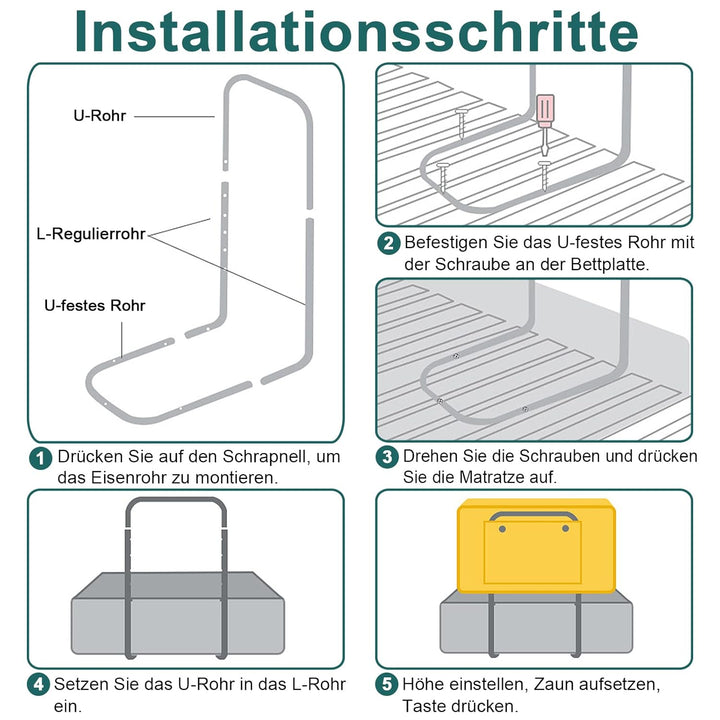 Installationsschritte

U-Rohr

L-Regulierrohr

U-festes Rohr

1 Drücken Sie auf den Schrapnell, um das Eisenrohr zu montieren.

2 Befestigen Sie das U-festes Rohr mit der Schraube an der Bettplatte.

3 Drehen Sie die Schrauben und drücken Sie die Matratze auf.

4 Setzen Sie das U-Rohr in das L-Rohr ein.

5 Höhe einstellen, Zaun aufsetzen, Taste drücken.