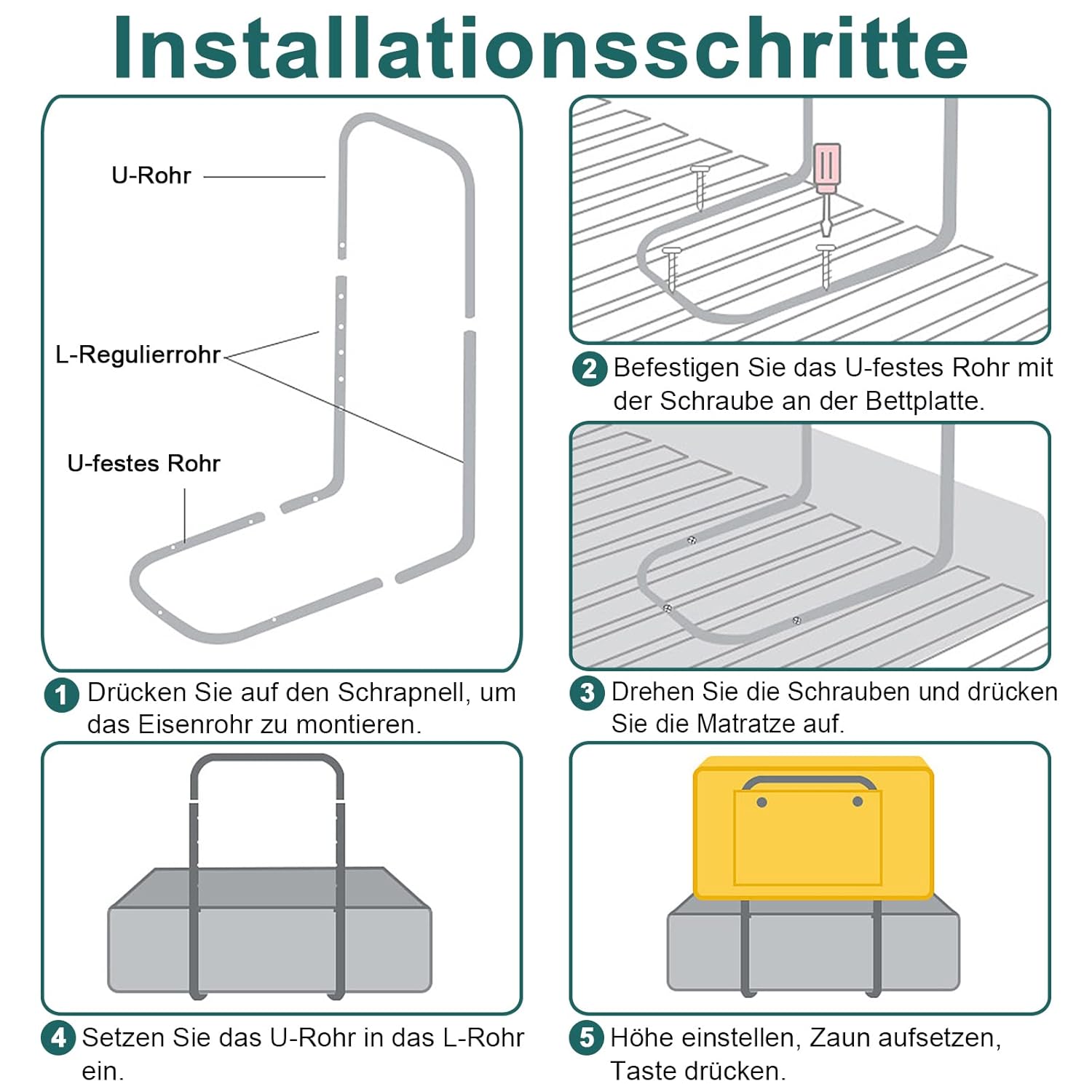 Installationsschritte

U-Rohr

L-Regulierrohr

U-festes Rohr

1 Drücken Sie auf den Schrapnell, um das Eisenrohr zu montieren.

2 Befestigen Sie das U-festes Rohr mit der Schraube an der Bettplatte.

3 Drehen Sie die Schrauben und drücken Sie die Matratze auf.

4 Setzen Sie das U-Rohr in das L-Rohr ein.

5 Höhe einstellen, Zaun aufsetzen, Taste drücken.