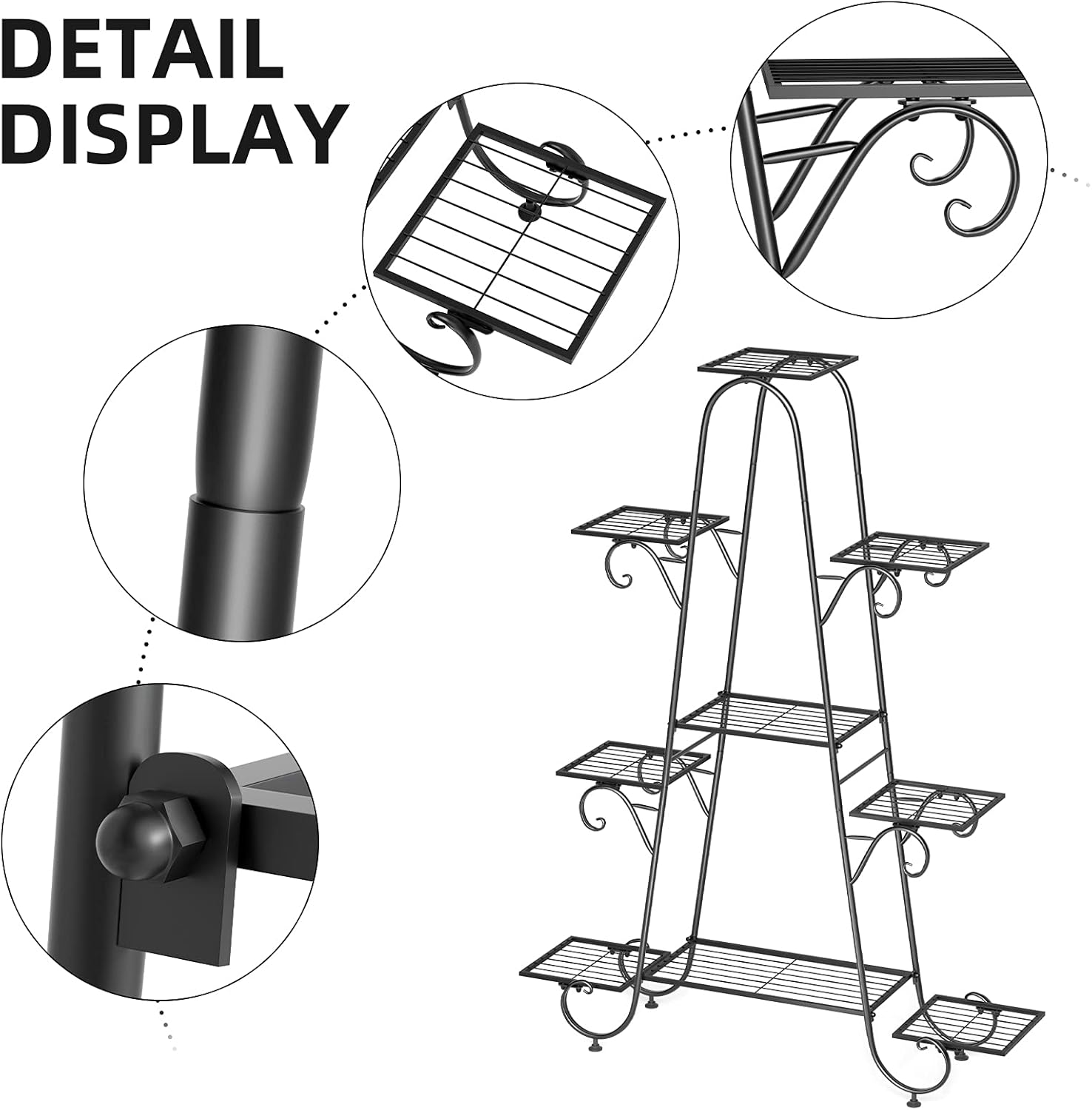 DETAIL DISPLAY