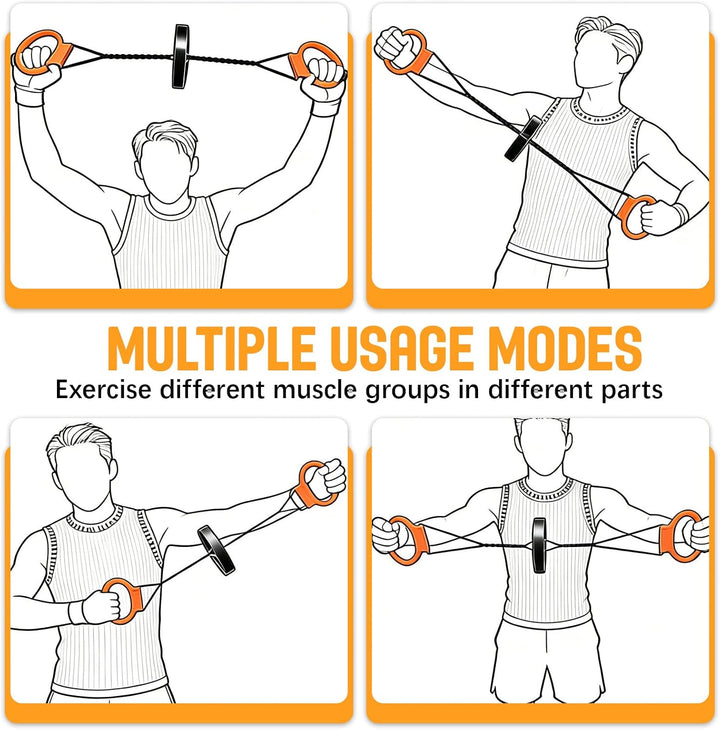 MULTIPLE USAGE MODES
Exercise different muscle groups in different parts