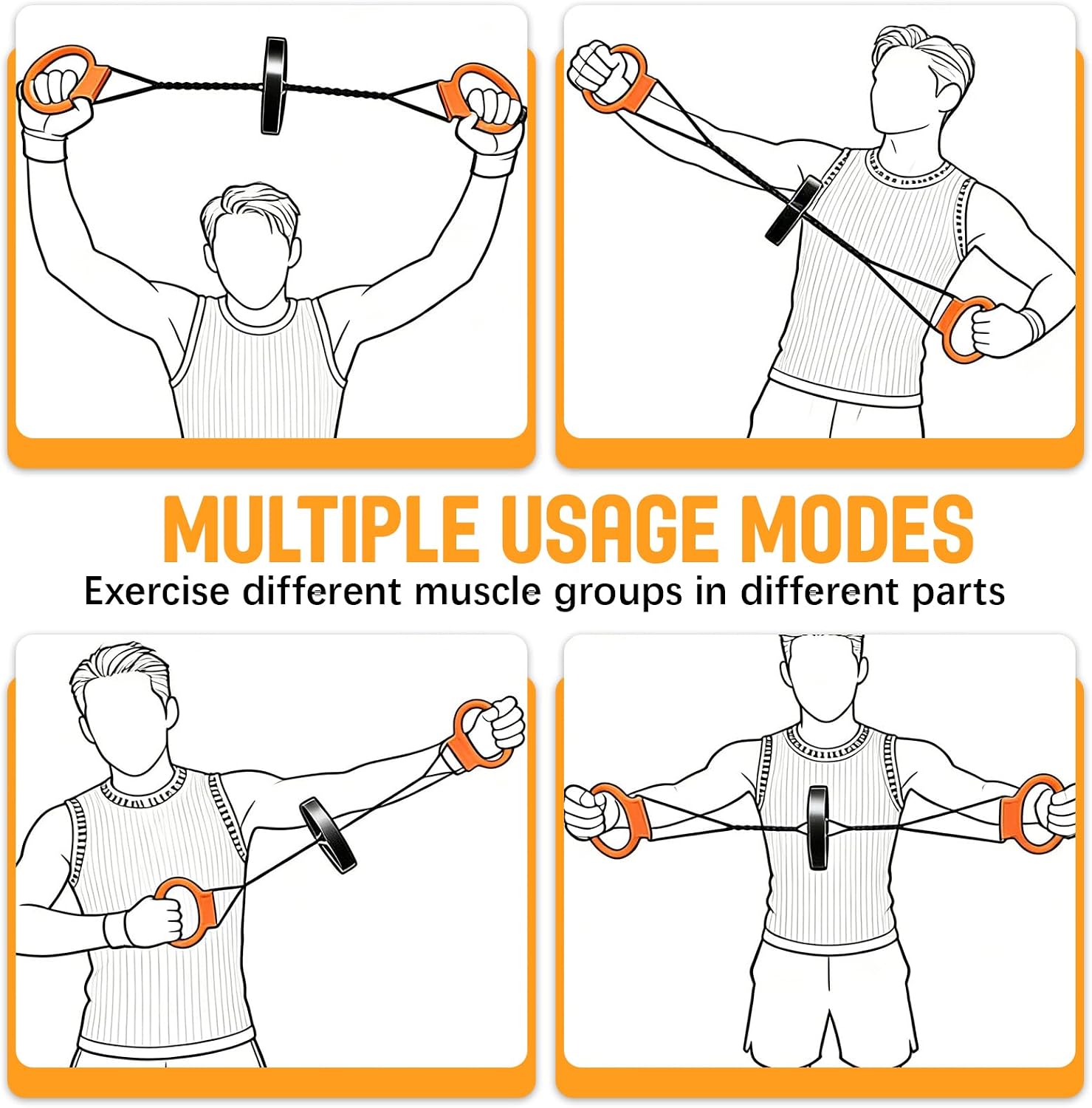 MULTIPLE USAGE MODES
Exercise different muscle groups in different parts