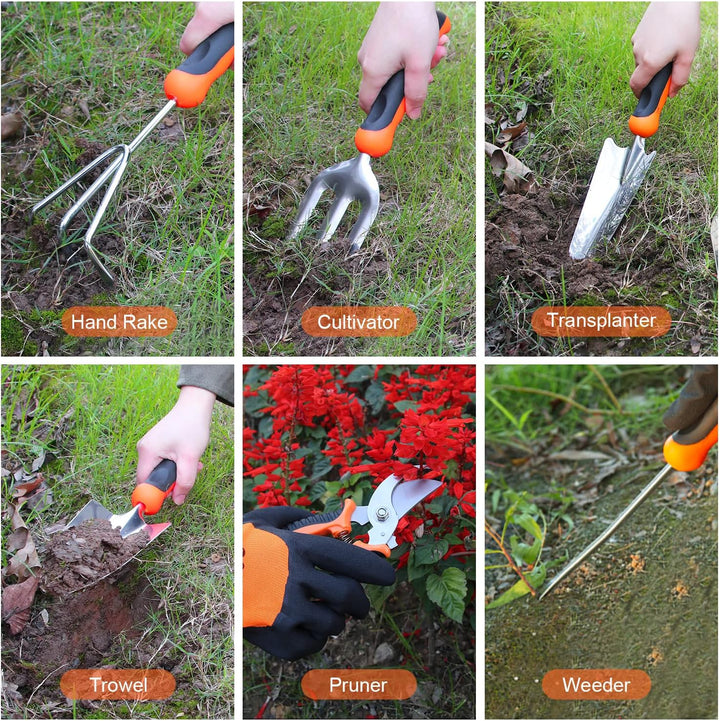 Hand Rake

Cultivator

Transplanter

Trowel

Pruner

Weeder