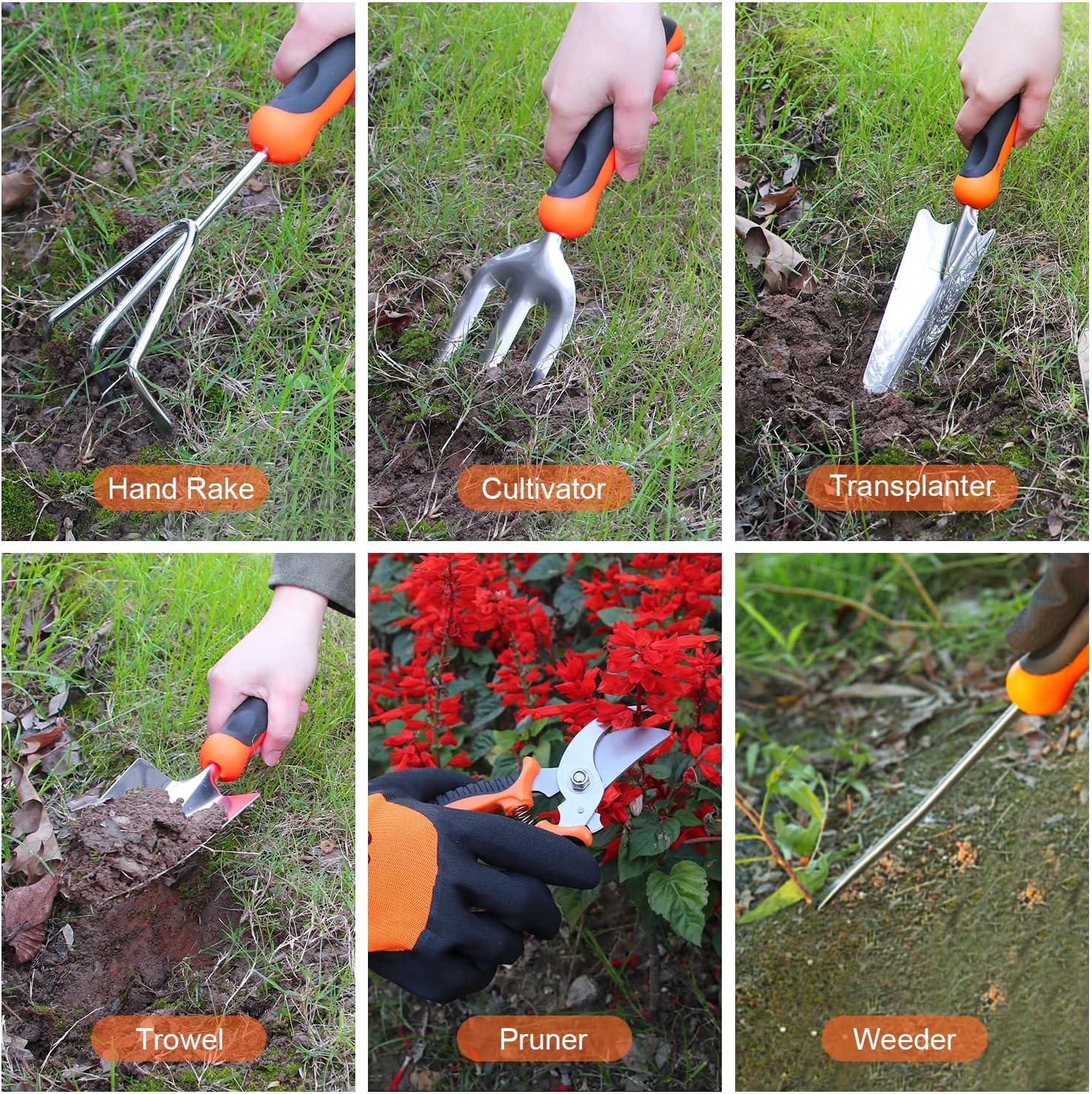 Hand Rake

Cultivator

Transplanter

Trowel

Pruner

Weeder