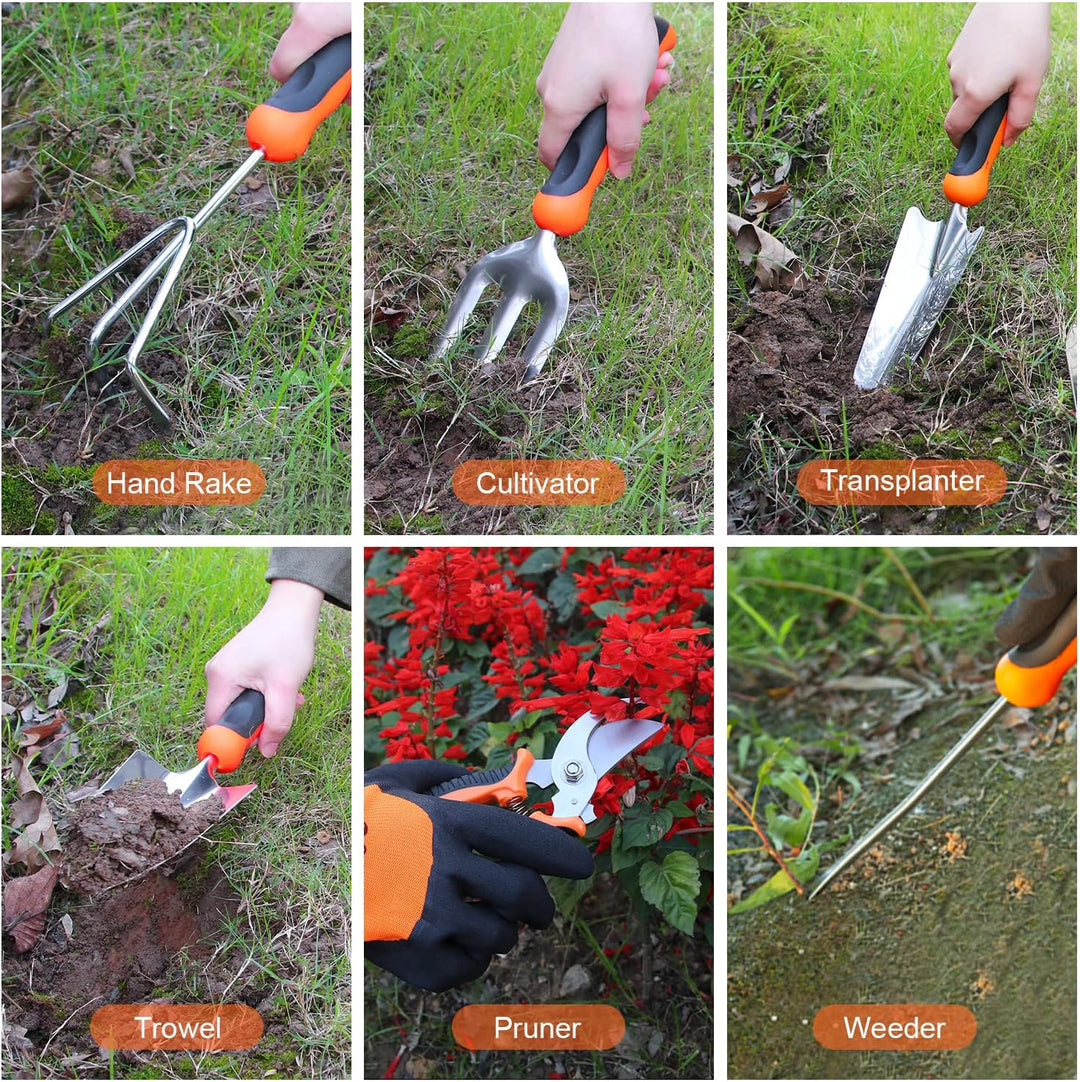 Hand Rake

Cultivator

Transplanter

Trowel

Pruner

Weeder