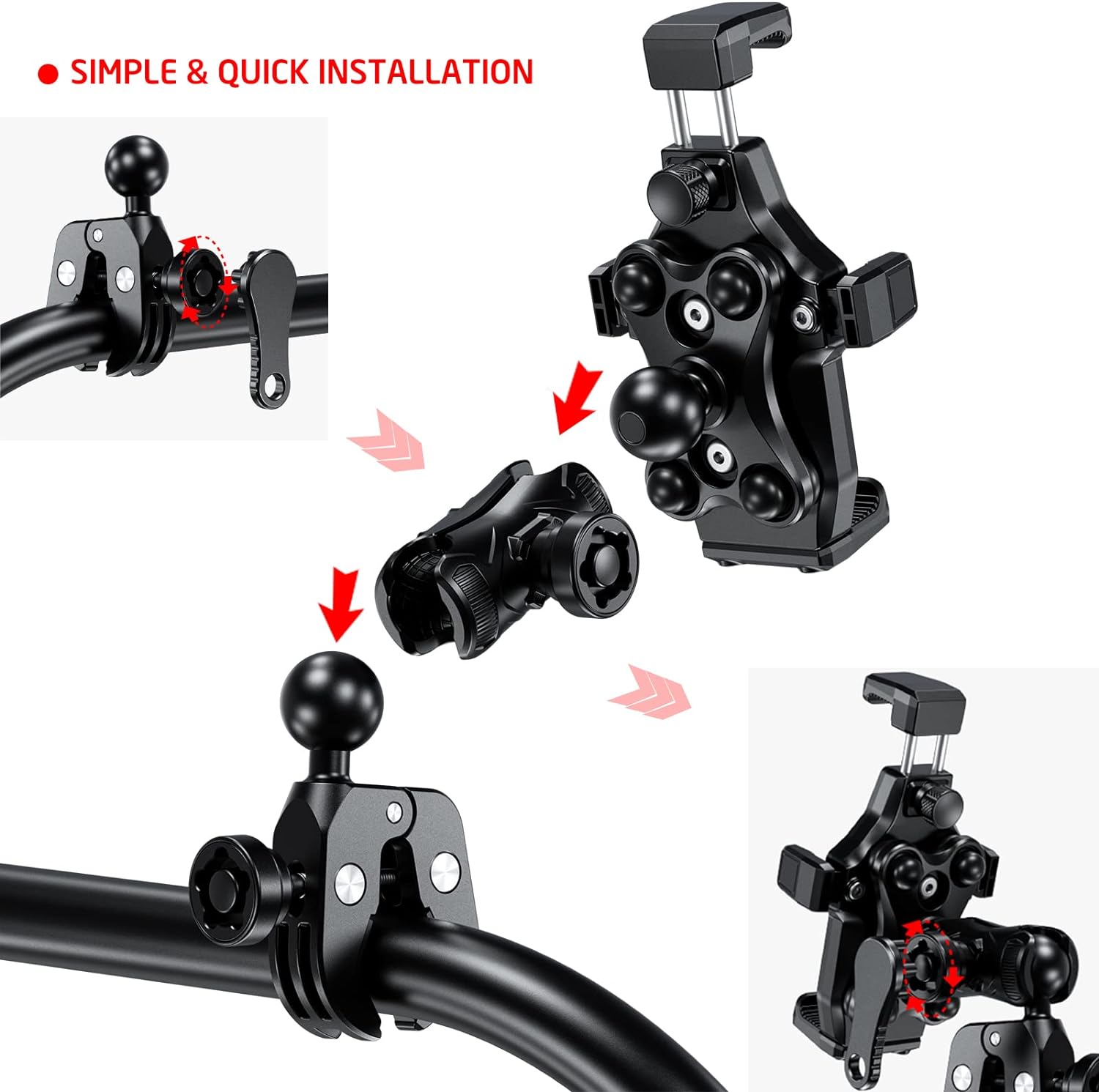 ● SIMPLE & QUICK INSTALLATION