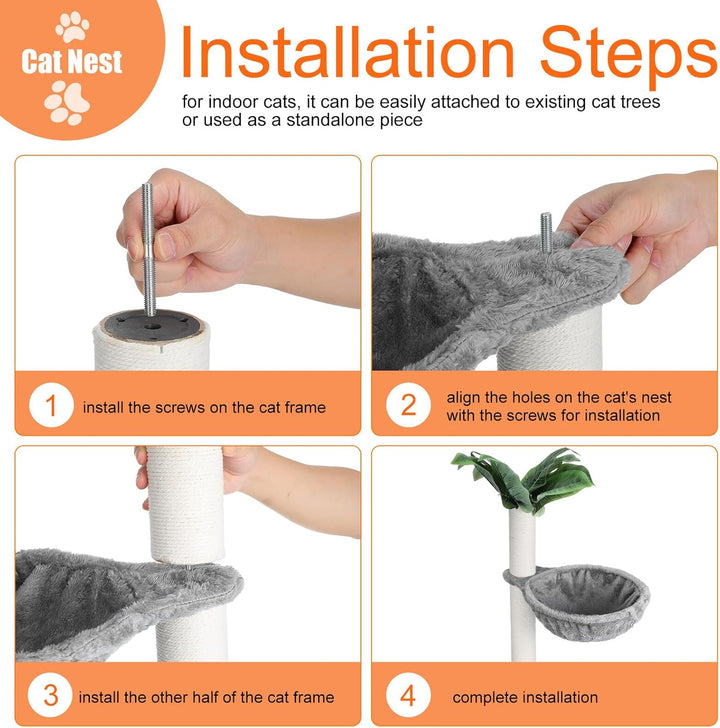 Cat Nest

Installation Steps

for indoor cats, it can be easily attached to existing cat trees or used as a standalone piece

1 install the screws on the cat frame

2 align the holes on the cat's nest with the screws for installation

3 install the other half of the cat frame

4 complete installation