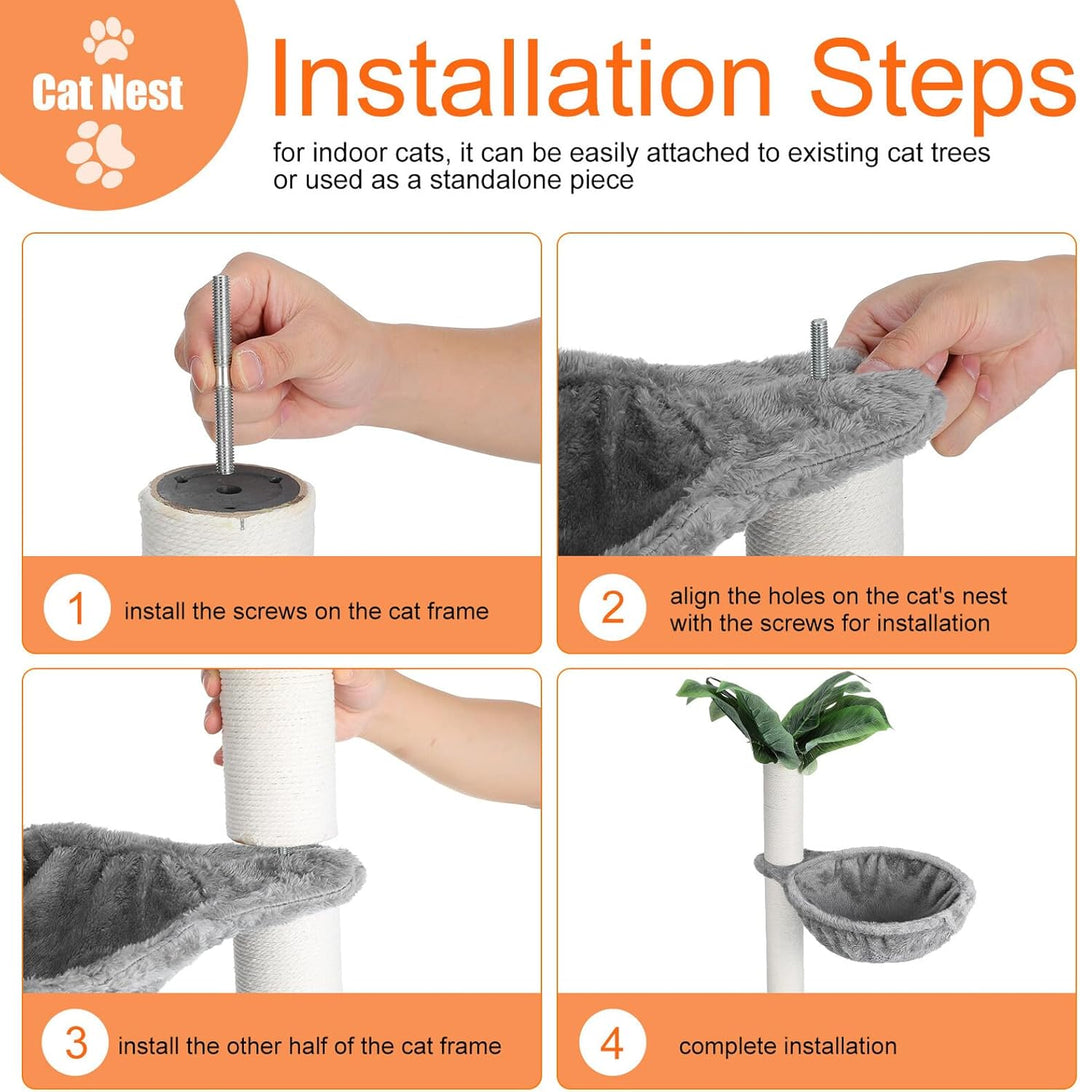 Cat Nest

Installation Steps

for indoor cats, it can be easily attached to existing cat trees or used as a standalone piece

1 install the screws on the cat frame

2 align the holes on the cat's nest with the screws for installation

3 install the other half of the cat frame

4 complete installation