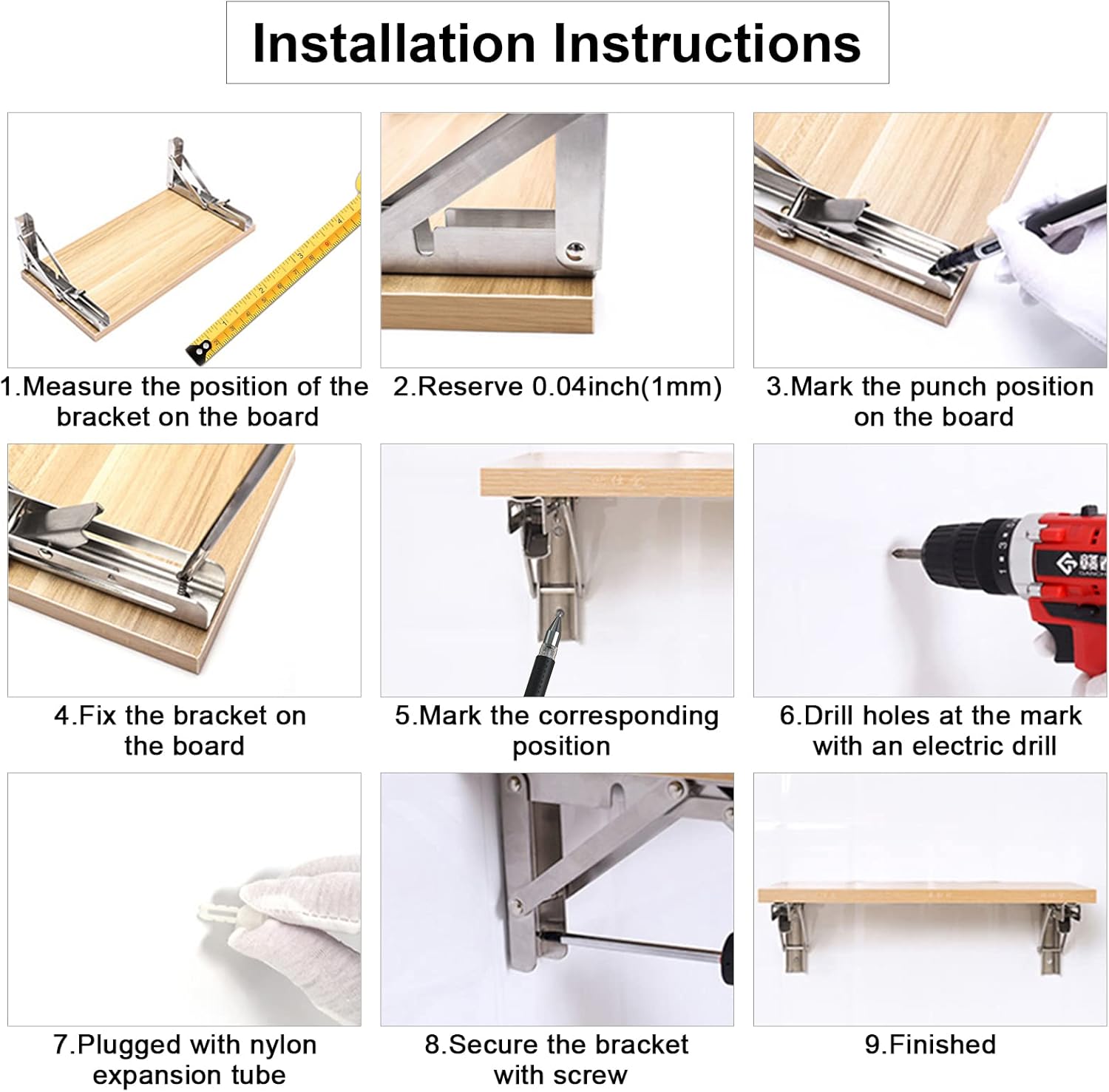 Installation Instructions

1.Measure the position of the bracket on the board

2.Reserve 0.04inch(1mm)

3.Mark the punch position on the board

4.Fix the bracket on the board

5.Mark the corresponding position

6.Drill holes at the mark with an electric drill

7.Plugged with nylon expansion tube

8.Secure the bracket with screw

9.Finished