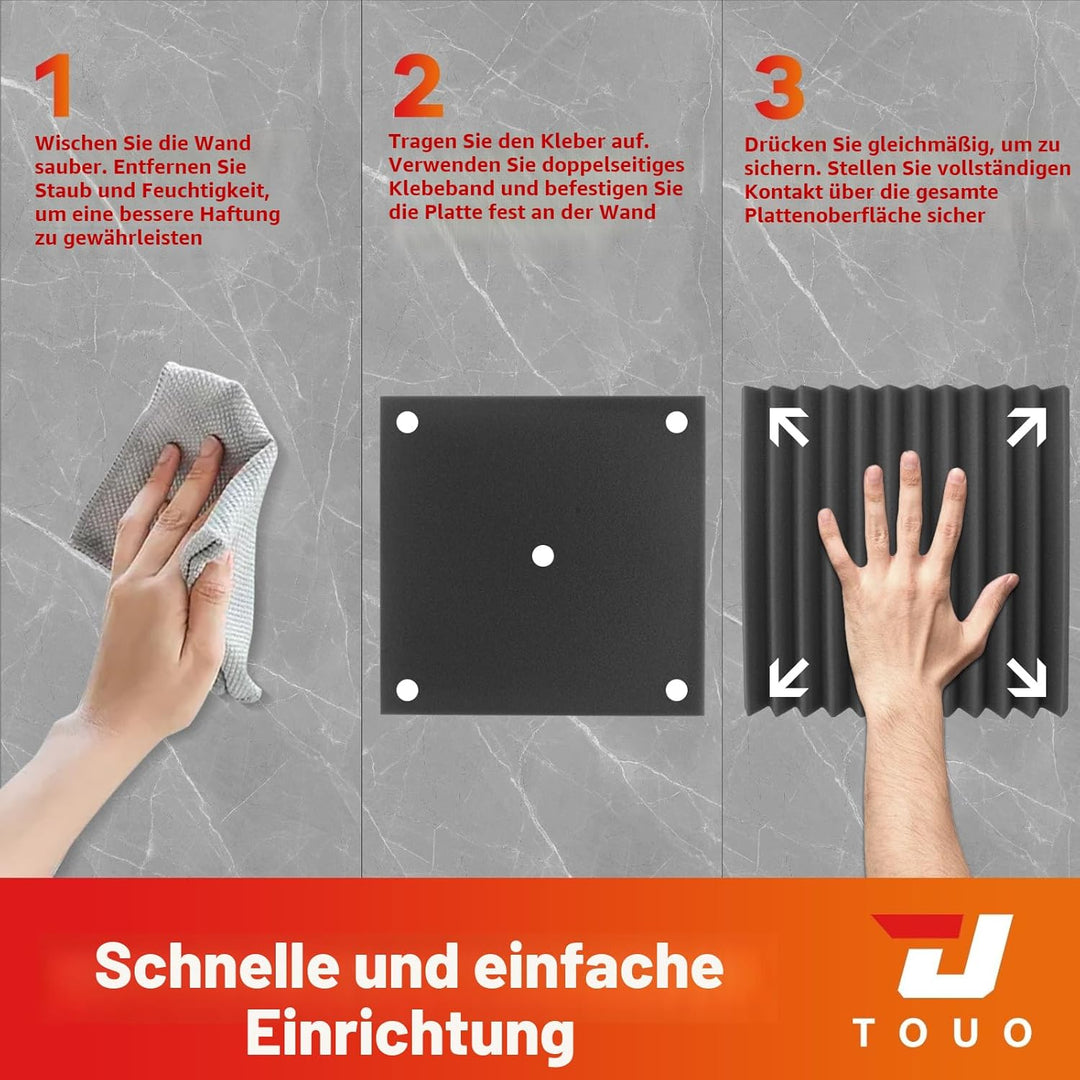 1
Wischen Sie die Wand sauber. Entfernen Sie Staub und Feuchtigkeit, um eine bessere Haftung zu gewährleisten

2
Tragen Sie den Kleber auf. Verwenden Sie doppelseitiges Klebeband und befestigen Sie die Platte fest an der Wand

3
Drücken Sie gleichmäßig, um zu sichern. Stellen Sie vollständigen Kontakt über die gesamte Plattenoberfläche sicher

Schnelle und einfache Einrichtung

TOUO