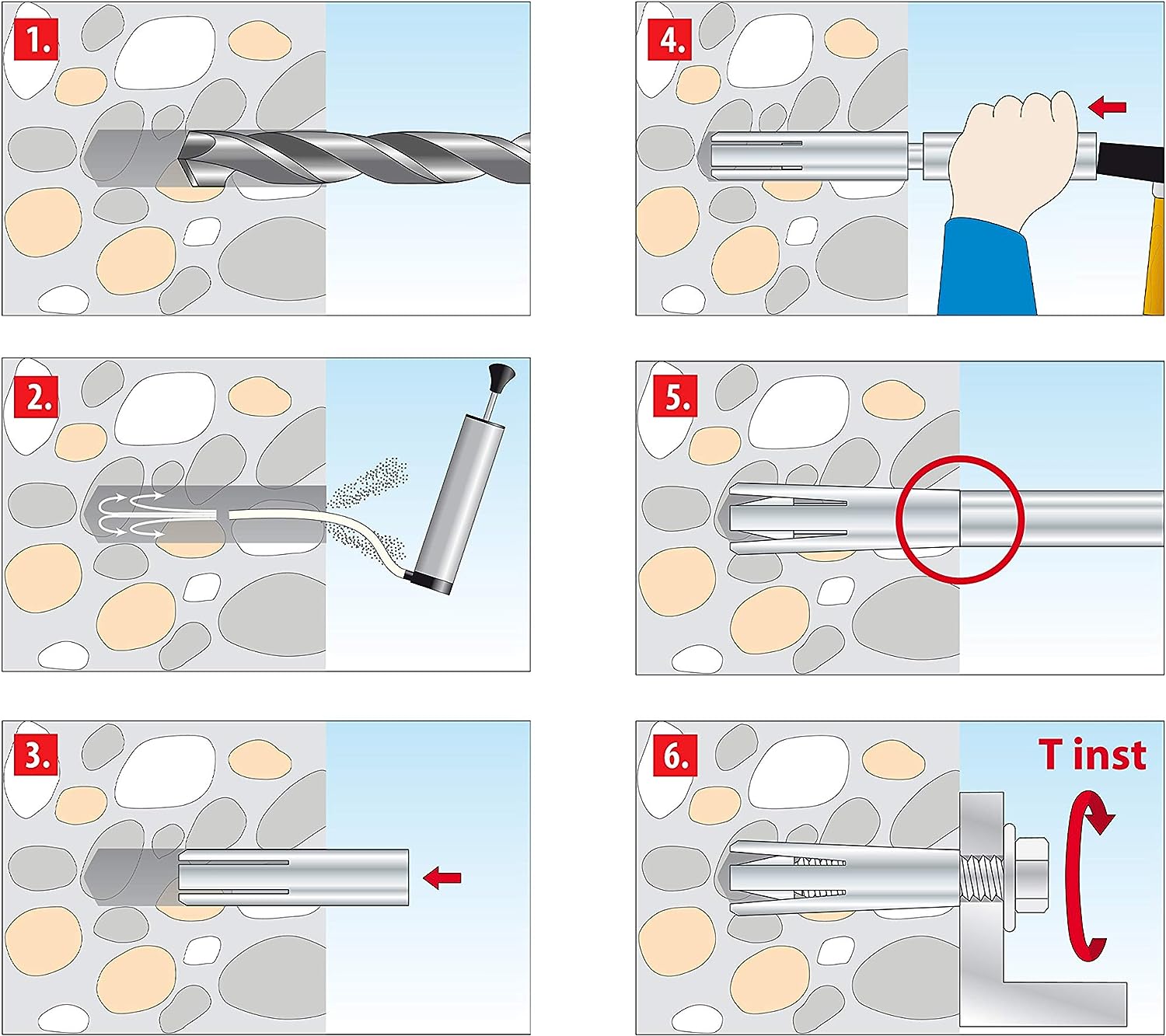 1.

2.

3.

4.

5.

6.

T inst