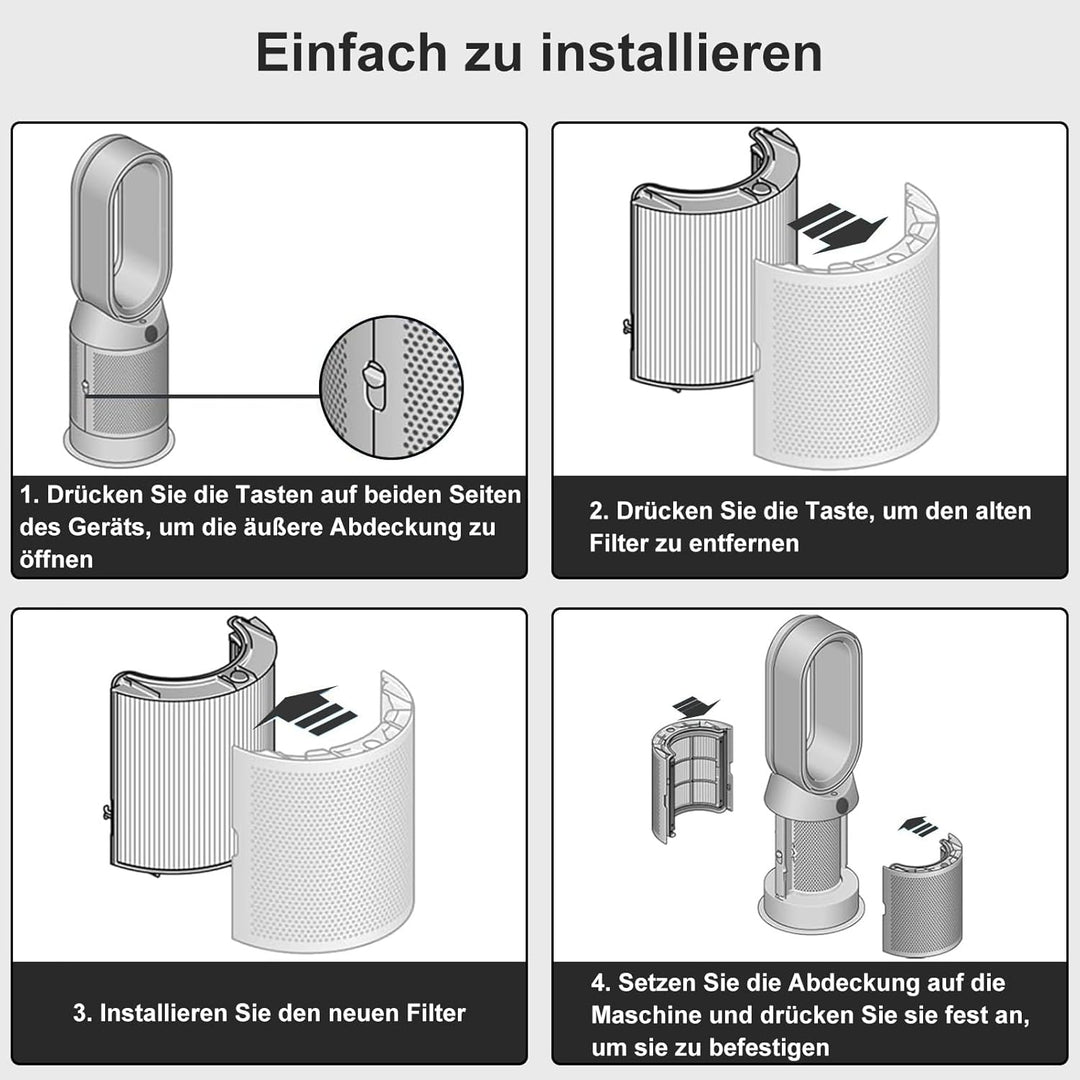 Einfach zu installieren

1. Drücken Sie die Tasten auf beiden Seiten des Geräts, um die äußere Abdeckung zu öffnen

2. Drücken Sie die Taste, um den alten Filter zu entfernen

3. Installieren Sie den neuen Filter

4. Setzen Sie die Abdeckung auf die Maschine und drücken Sie sie fest an, um sie zu befestigen