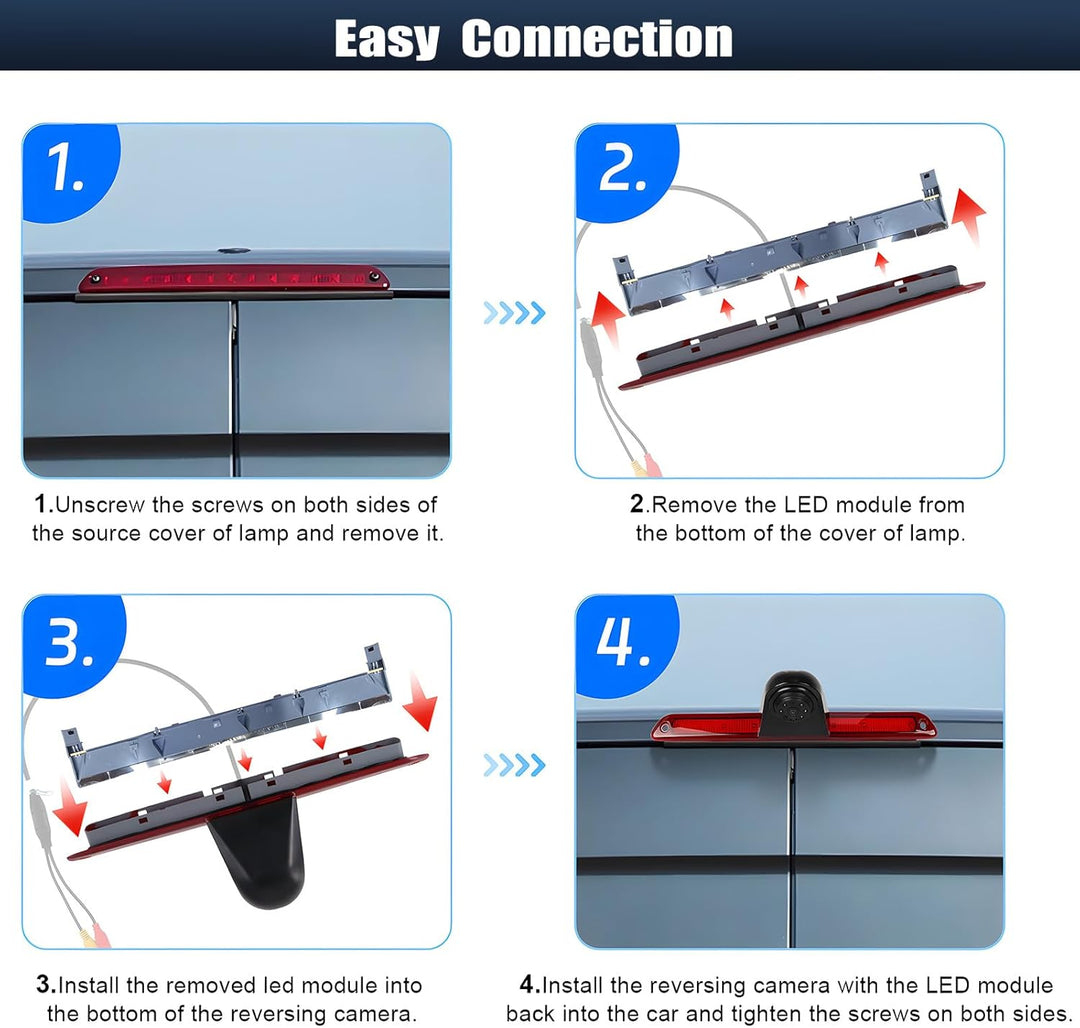 Easy Connection

1.

2.

1.Unscrew the screws on both sides of the source cover of lamp and remove it.

2.Remove the LED module from the bottom of the cover of lamp.

3.

4.

3.Install the removed led module into the bottom of the reversing camera.

4.Install the reversing camera with the LED module back into the car and tighten the screws on both sides.