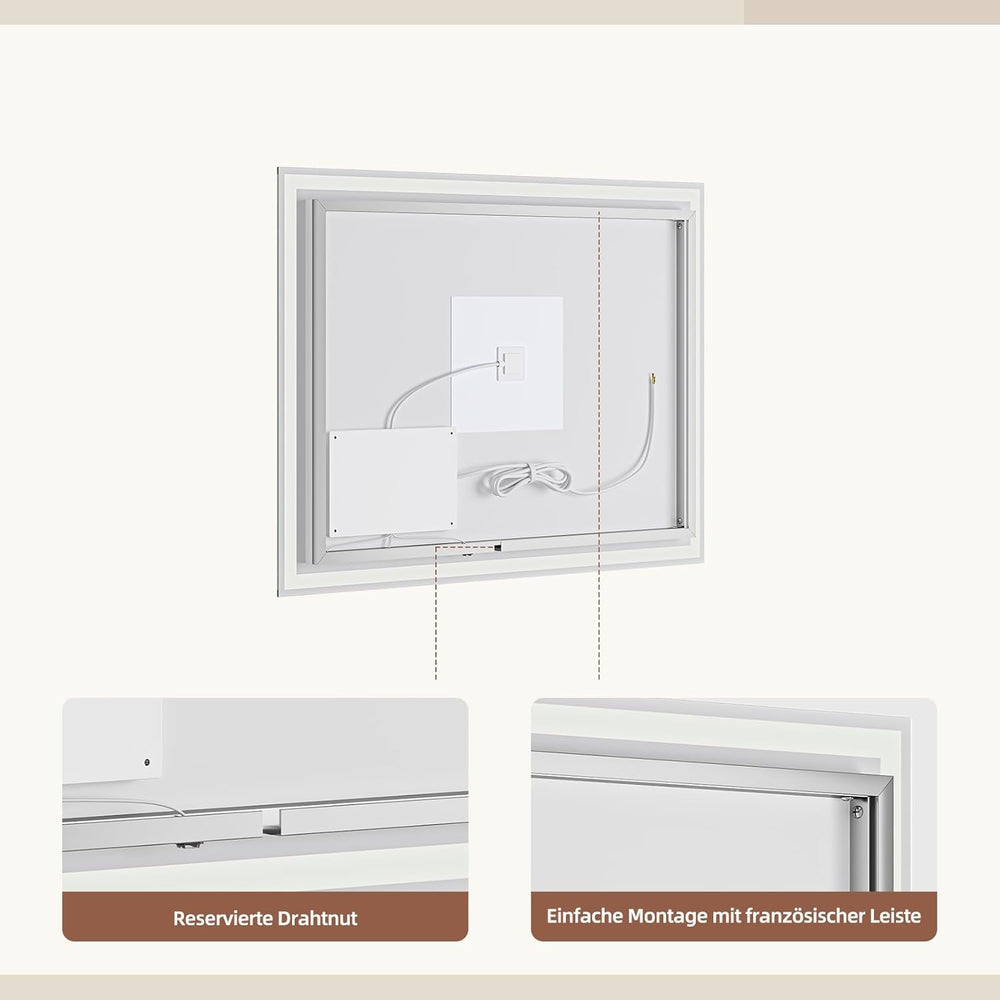 Reservierte Drahtnut

Einfache Montage mit französischer Leiste