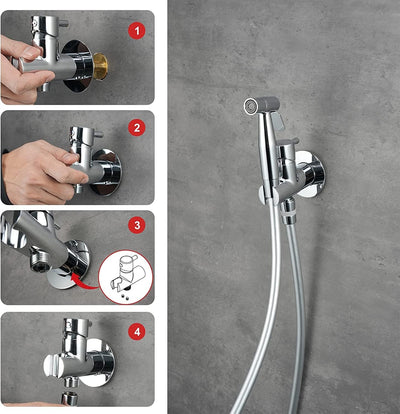 1

2

3

4