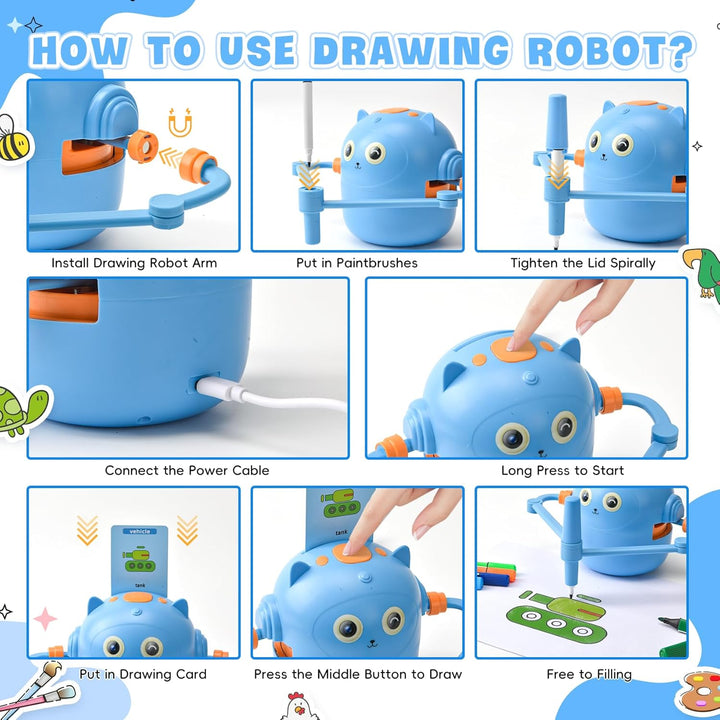 HOW TO USE DRAWING ROBOT?

Install Drawing Robot Arm

Put in Paintbrushes

Tighten the Lid Spirally

Connect the Power Cable

Long Press to Start

vehicle

tank

Put in Drawing Card

tank

Press the Middle Button to Draw

Free to Filling