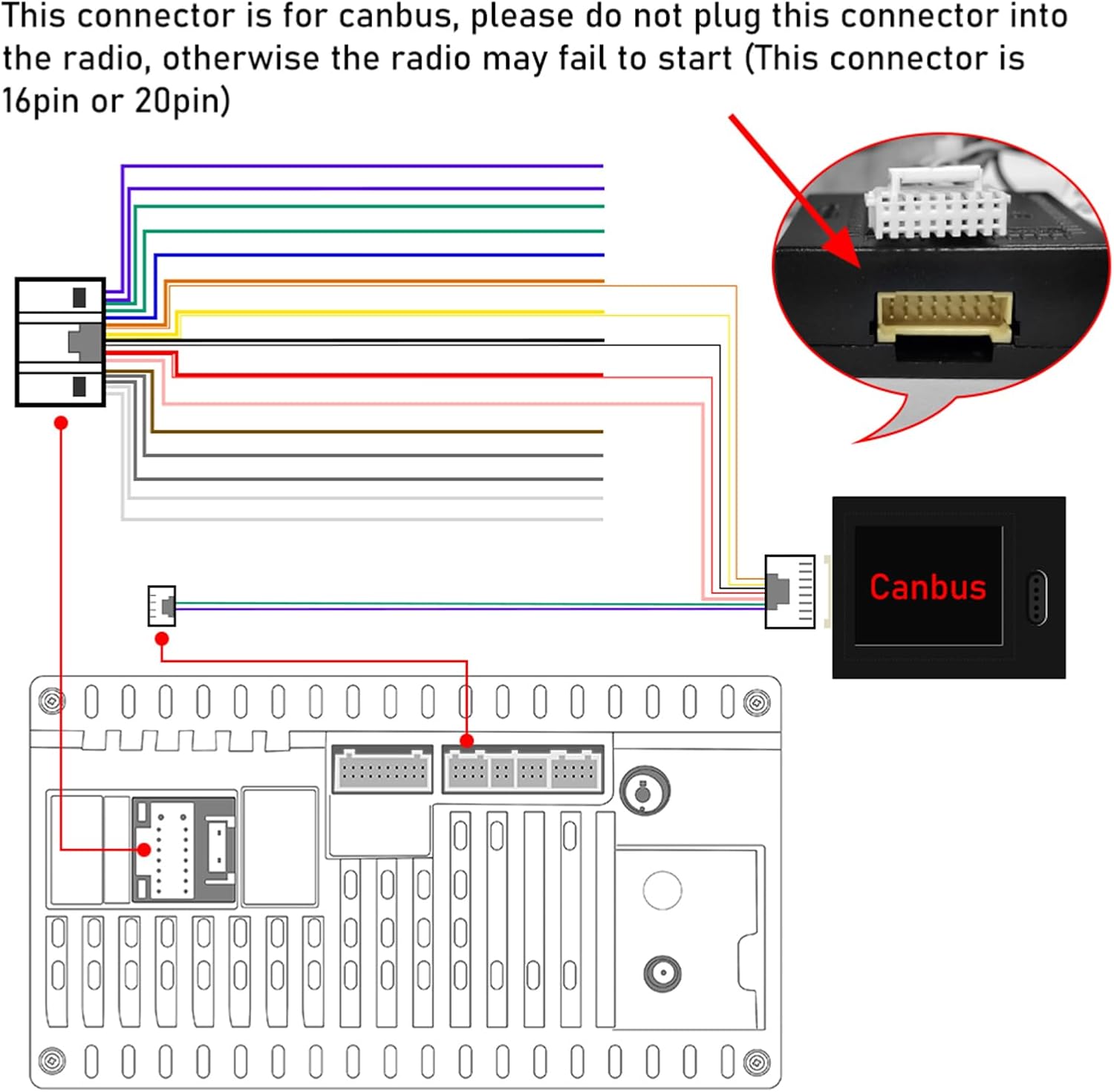 This connector is for canbus, please do not plug this connector into the radio, otherwise the radio may fail to start (This connector is 16pin or 20pin)

Canbus