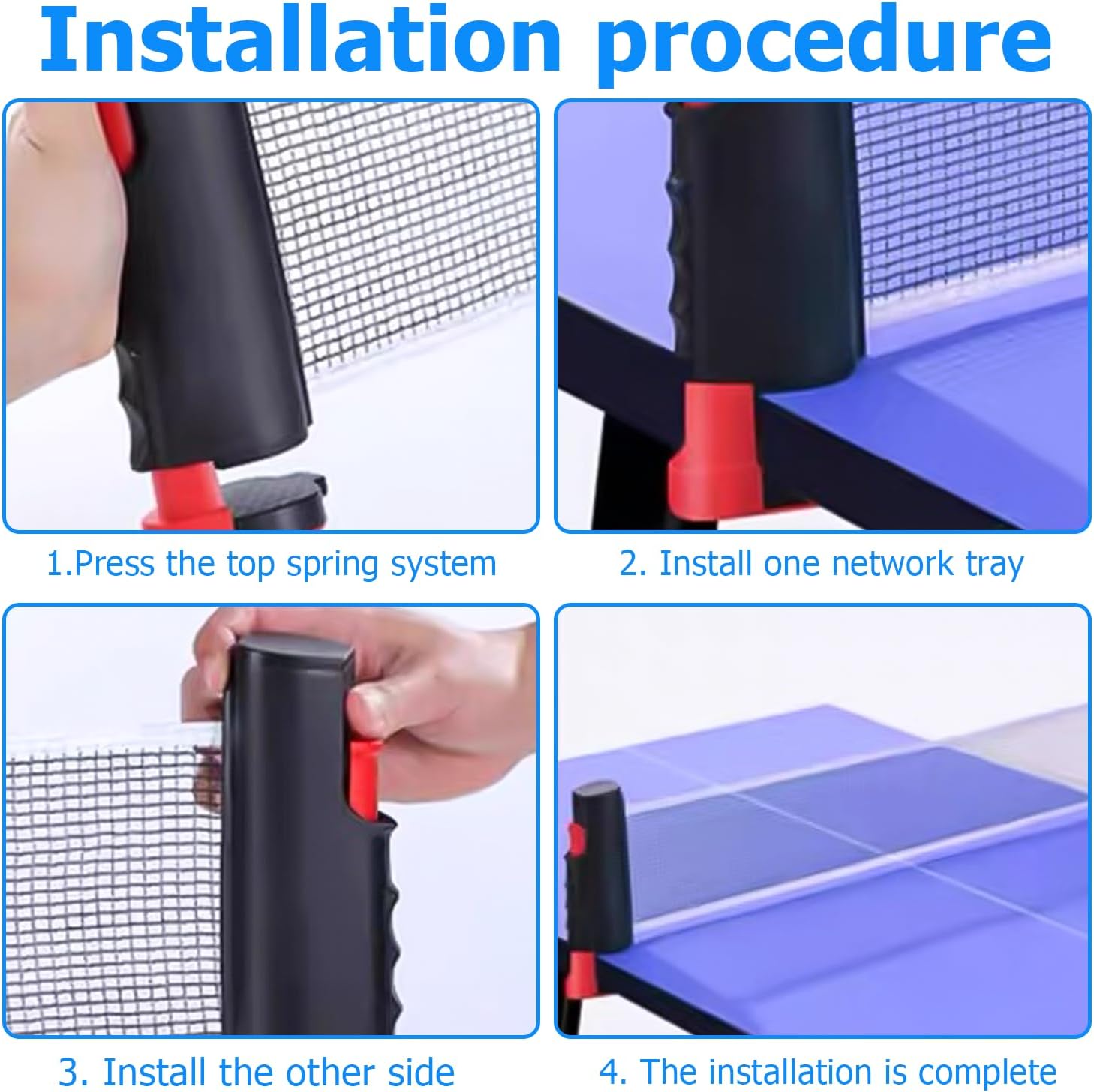 Installation procedure

1.Press the top spring system

2. Install one network tray

3. Install the other side

4. The installation is complete