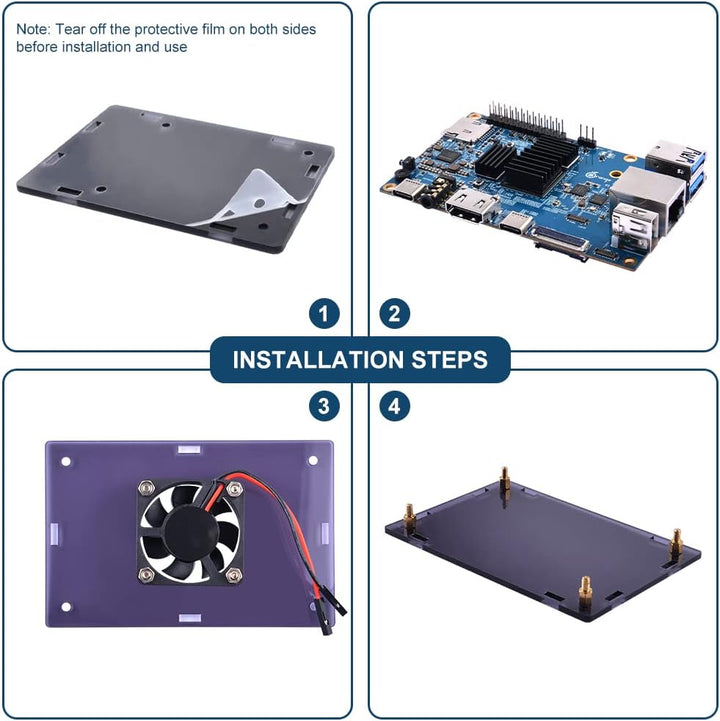 Note: Tear off the protective film on both sides before installation and use

1

2

INSTALLATION STEPS

3

4