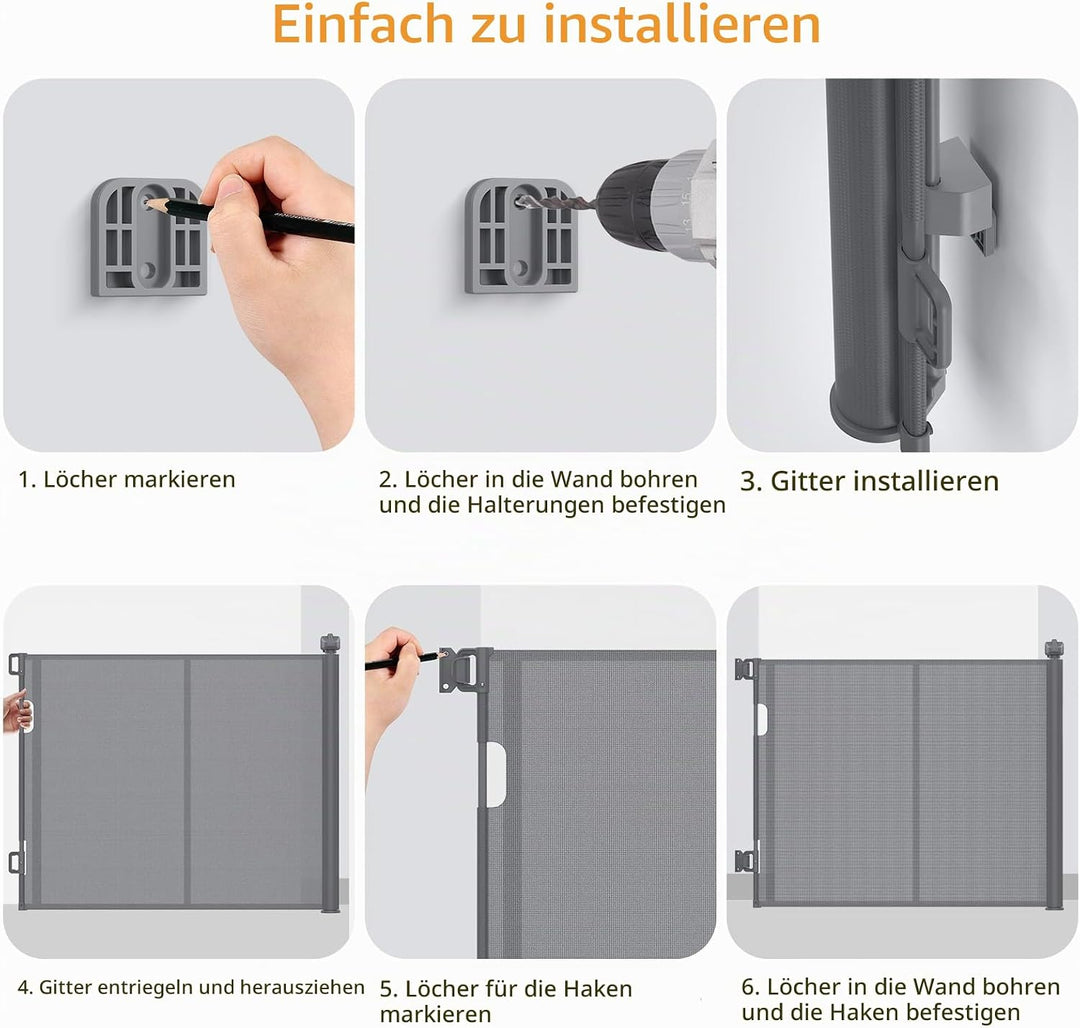 Einfach zu installieren

1. Löcher markieren

2. Löcher in die Wand bohren und die Halterungen befestigen

3. Gitter installieren

4. Gitter entriegeln und herausziehen

5. Löcher für die Haken markieren

6. Löcher in die Wand bohren und die Haken befestigen