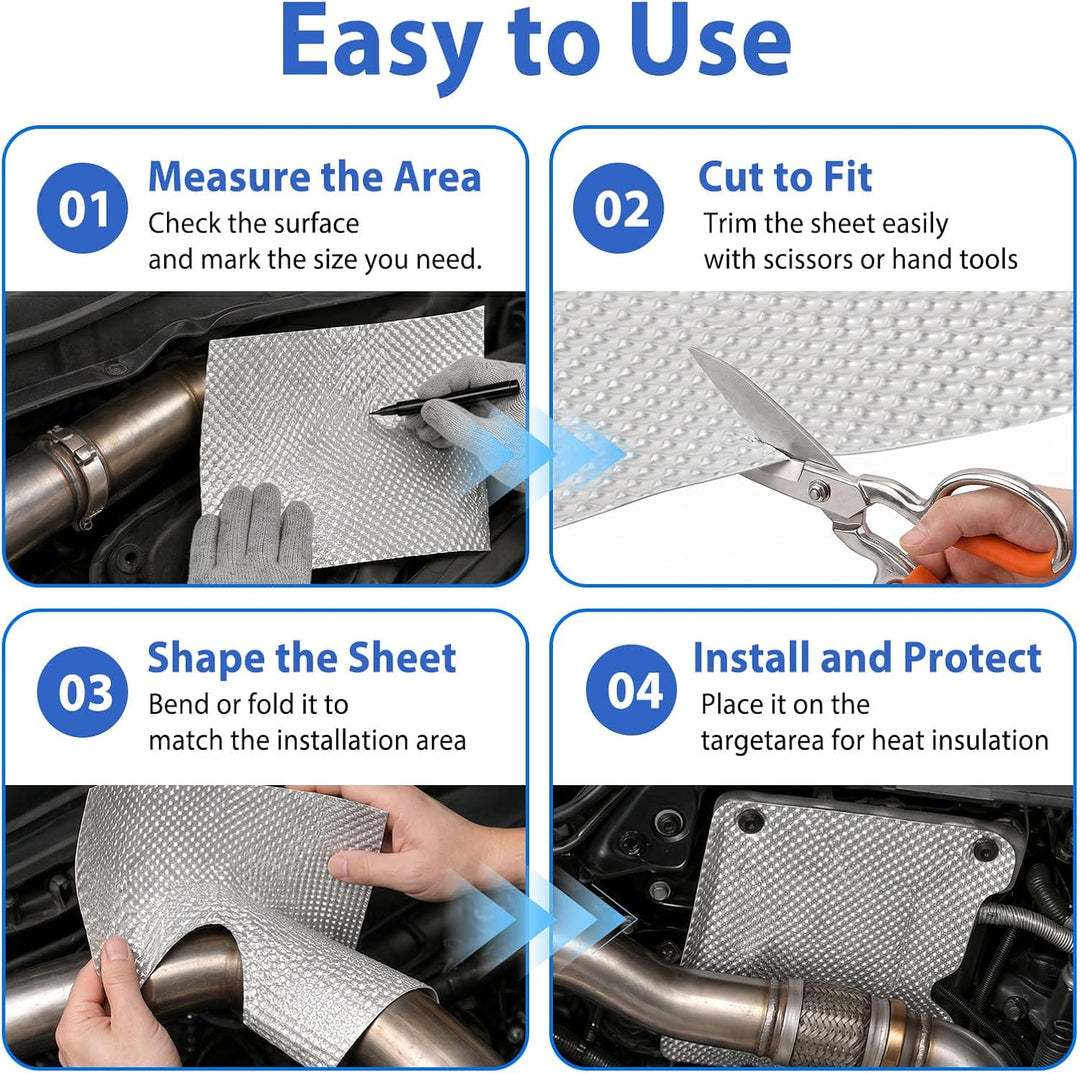 Easy to Use

01 Measure the Area
Check the surface and mark the size you need.

02 Cut to Fit
Trim the sheet easily with scissors or hand tools

03 Shape the Sheet
Bend or fold it to match the installation area

04 Install and Protect
Place it on the targetarea for heat insulation