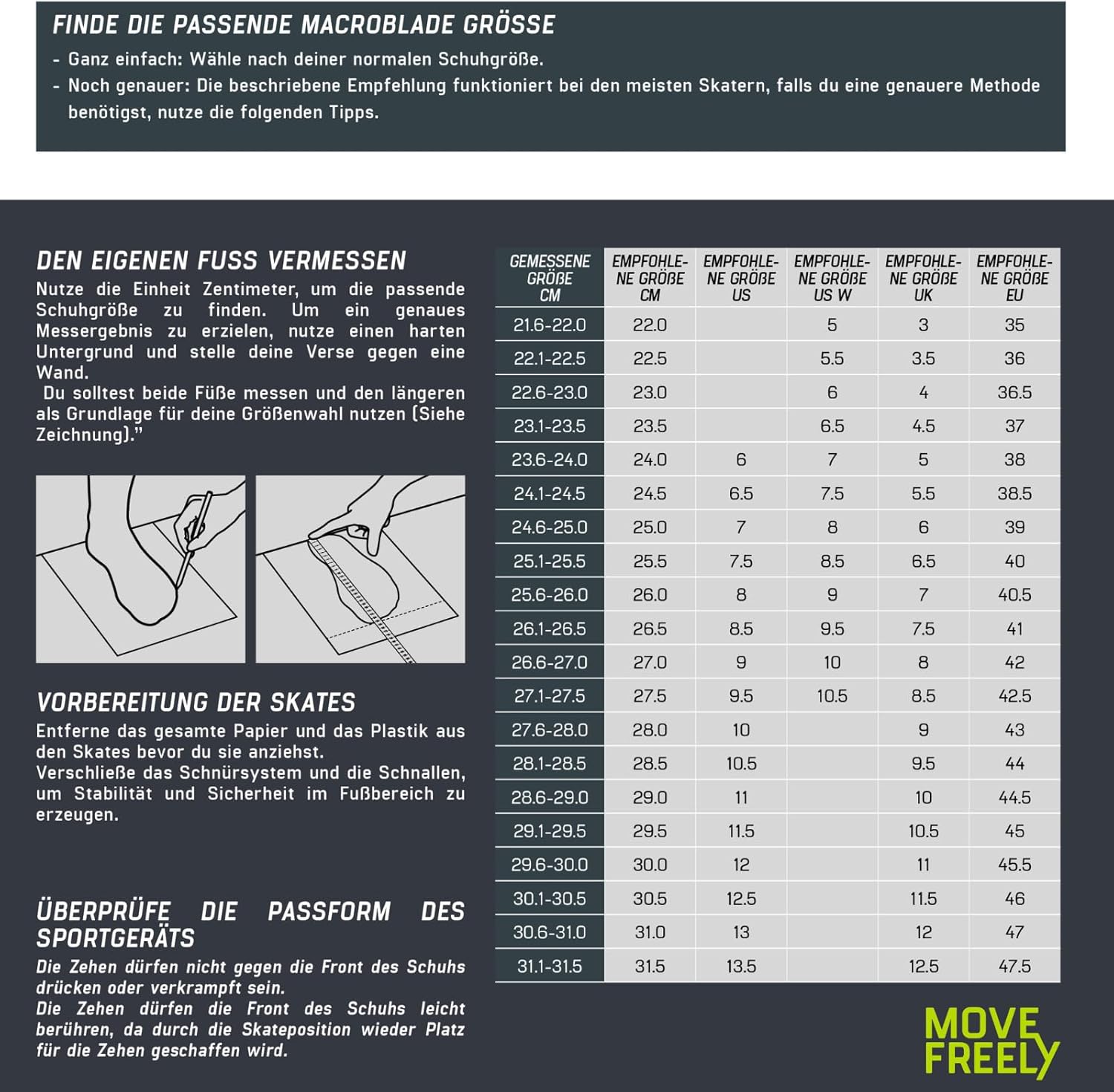 FINDE DIE PASSENDE MACROBLADE GRÖSSE

- Ganz einfach: Wähle nach deiner normalen Schuhgröße.
- Noch genauer: Die beschriebene Empfehlung funktioniert bei den meisten Skatern, falls du eine genauere Methode benötigst, nutze die folgenden Tipps.

DEN EIGENEN FUSS VERMESSEN

Nutze die Einheit Zentimeter, um die passende Schuhgröße zu finden. Um ein genaues Messergebnis zu erzielen, nutze einen harten Untergrund und stelle deine Verse gegen eine Wand.
Du solltest beide Füße messen und den längeren als Grundlage für deine Größenwahl nutzen (Siehe Zeichnung)."

VORBEREITUNG DER SKATES

Entferne das gesamte Papier und das Plastik aus den Skates bevor du sie anziehst.
Verschließe das Schnürsystem und die Schnallen, um Stabilität und Sicherheit im Fußbereich zu erzeugen.

ÜBERPRÜFE DIE PASSFORM DES SPORTGERÄTS

Die Zehen dürfen nicht gegen die Front des Schuhs drücken oder verkrampft sein.
Die Zehen dürfen die Front des Schuhs leicht berühren, da durch die Skateposition wieder Platz für die Zehen geschaffen wird.

| GEMESSENE GRÖßE CM | EMPFOHLENE GRÖßE CM | EMPFOHLENE GRÖßE US | EMPFOHLENE GRÖßE US W | EMPFOHLENE GRÖßE UK | EMPFOHLENE GRÖßE EU |
|---|---|---|---|---|---|
| 21.6-22.0 | 22.0 | | 5 | 3 | 35 |
| 22.1-22.5 | 22.5 | | 5.5 | 3.5 | 36 |
| 22.6-23.0 | 23.0 | | 6 | 4 | 36.5 |
| 23.1-23.5 | 23.5 | | 6.5 | 4.5 | 37 |
| 23.6-24.0 | 24.0 | 6 | 7 | 5 | 38 |
| 24.1-24.5 | 24.5 | 6.5 | 7.5 | 5.5 | 38.5 |
| 24.6-25.0 | 25.0 | 7 | 8 | 6 | 39 |
| 25.1-25.5 | 25.5 | 7.5 | 8.5 | 6.5 | 40 |
| 25.6-26.0 | 26.0 | 8 | 9 | 7 | 40.5 |
| 26.1-26.5 | 26.5 | 8.5 | 9.5 | 7.5 | 41 |
| 26.6-27.0 | 27.0 | 9 | 10 | 8 | 42 |
| 27.1-27.5 | 27.5 | 9.5 | 10.5 | 8.5 | 42.5 |
| 27.6-28.0 | 28.0 | 10 | | 9 | 43 |
| 28.1-28.5 | 28.5 | 10.5 | | 9.5 | 44 |
| 28.6-29.0 | 29.0 | 11 | | 10 | 44.5 |
| 29.1-29.5 | 29.5 | 11.5 | | 10.5 | 45 |
| 29.6-30.0 | 30.0 | 12 | | 11 | 45.5 |
| 30.1-30.5 | 30.5 | 12.5 | | 11.5 | 46 |
| 30.6-31.0 | 31.0 | 13 | | 12 | 47 |
| 31.1-31.5 | 31.5 | 13.5 | | 12.5 | 47.5 |

MOVE FREELY